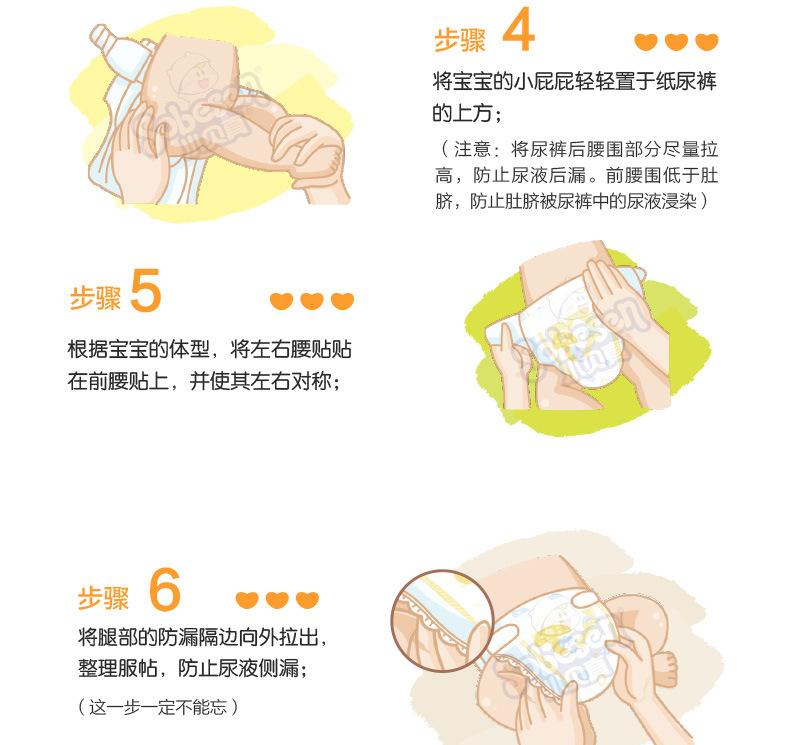 步骤 4

将宝宝的小屁屁轻轻置于纸尿裤的上方；

（注意：将尿裤后腰围部分尽量拉高，防止尿液后漏。前腰围低于肚脐，防止肚脐被尿裤中的尿液浸染）

步骤 5

根据宝宝的体型，将左右腰贴贴在前腰贴上，并使其左右对称；

步骤 6

将腿部的防漏隔边向外拉出，整理服帖，防止尿液侧漏；

（这一步一定不能忘）