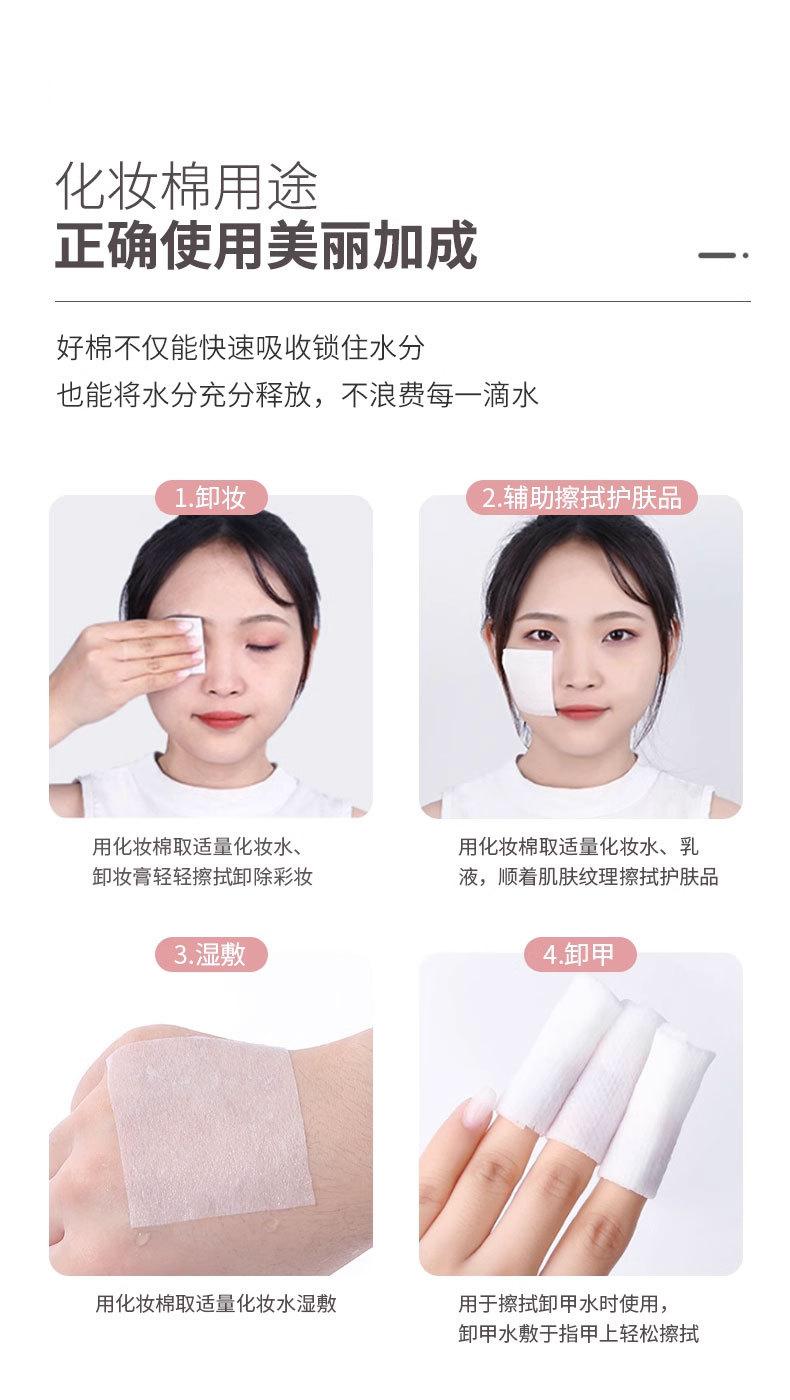 化妆棉用途
正确使用美丽加成

好棉不仅能快速吸收锁住水分
也能将水分充分释放，不浪费每一滴水

1.卸妆

用化妆棉取适量化妆水、卸妆膏轻轻擦拭卸除彩妆

2.辅助擦拭护肤品

用化妆棉取适量化妆水、乳液，顺着肌肤纹理擦拭护肤品

3.湿敷

用化妆棉取适量化妆水湿敷

4.卸甲

用于擦拭卸甲水时使用，卸甲水敷于指甲上轻松擦拭