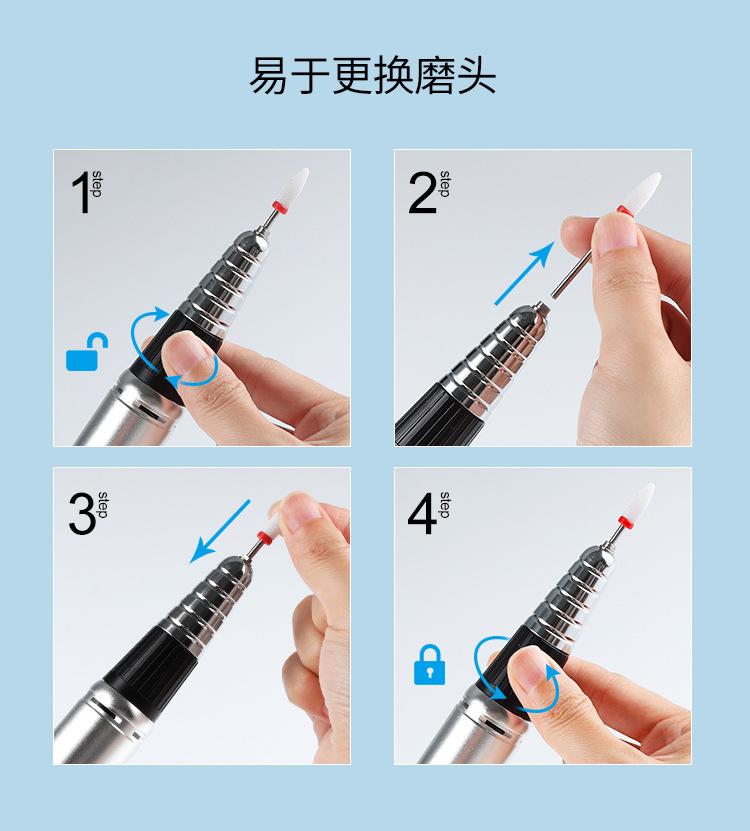 易于更换磨头

1 step

2 step

3 step

4 step