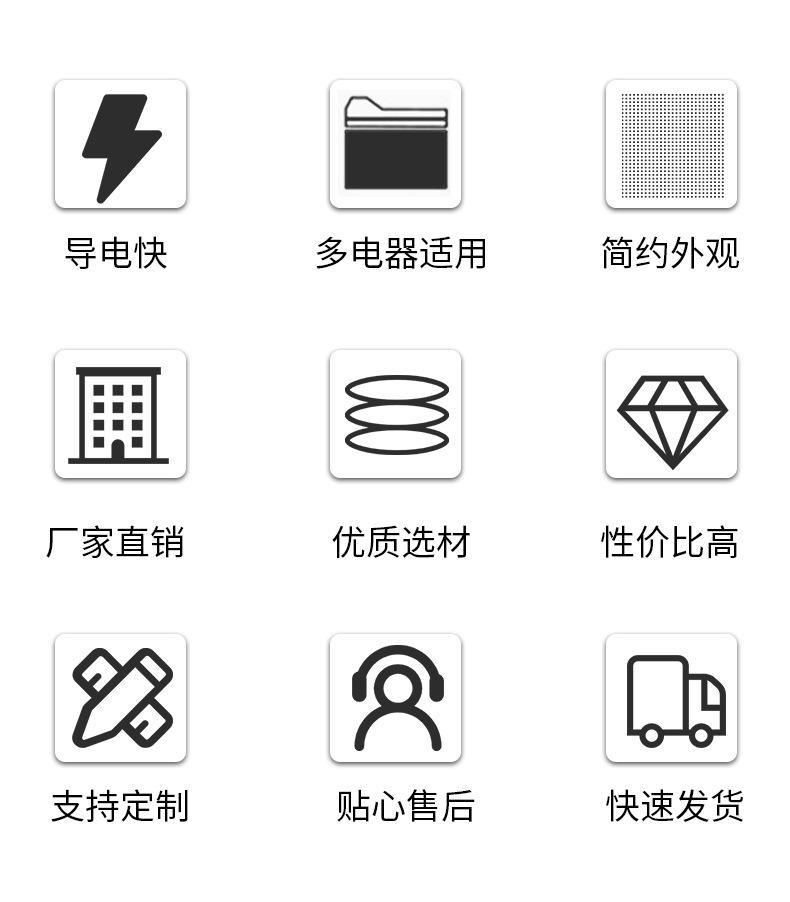 导电快

多电器适用

简约外观

厂家直销

优质选材

性价比高

支持定制

贴心售后

快速发货