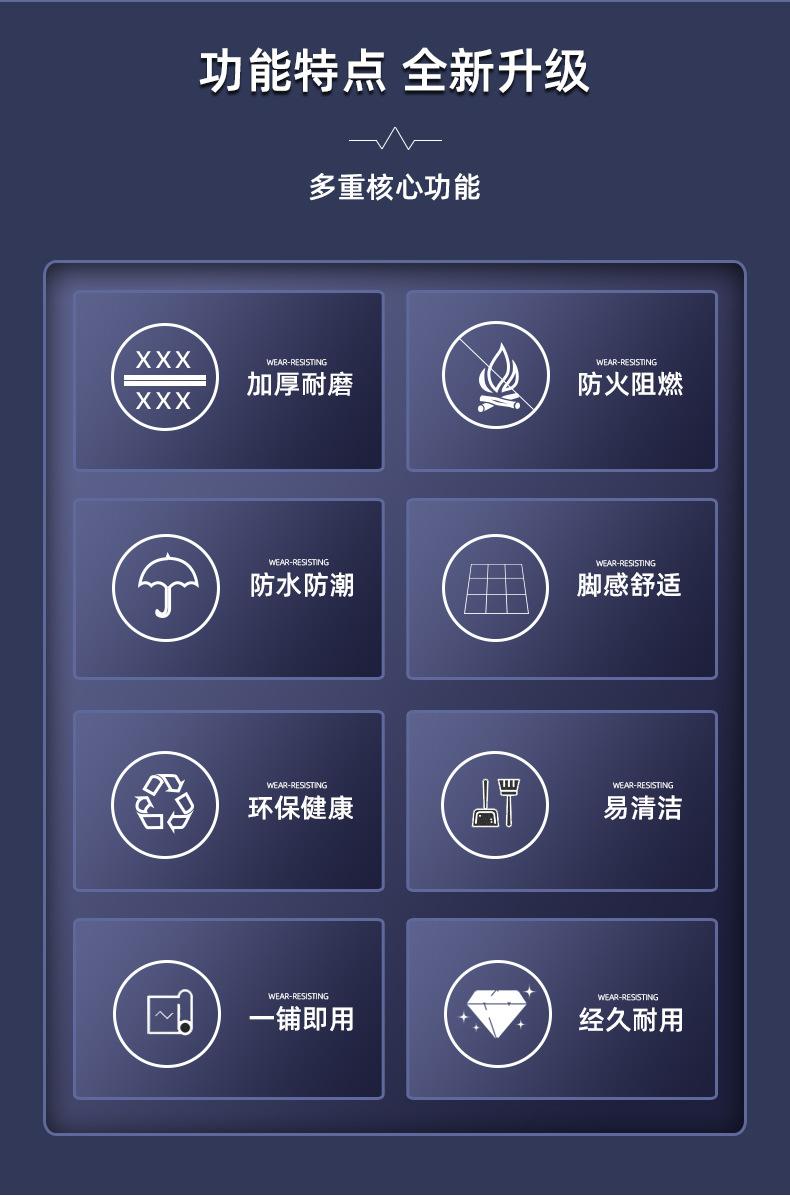 功能特点 全新升级

多重核心功能

XXX
XXX

WEAR-RESISTING
加厚耐磨

WEAR-RESISTING
防火阻燃

WEAR-RESISTING
防水防潮

WEAR-RESISTING
脚感舒适

WEAR-RESISTING
环保健康

WEAR-RESISTING
易清洁

WEAR-RESISTING
一铺即用

WEAR-RESISTING
经久耐用