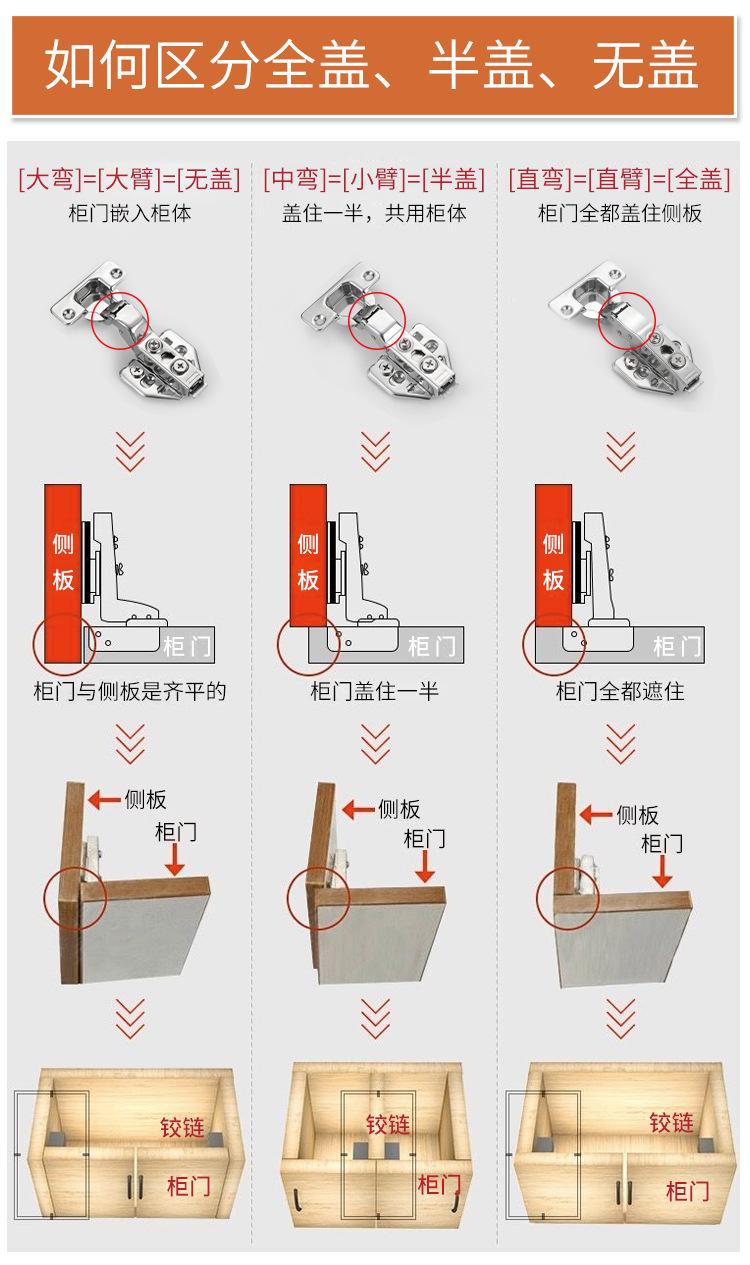 如何区分全盖、半盖、无盖

[大弯]=[大臂]=[无盖]
柜门嵌入柜体

侧板
柜门
柜门与侧板是齐平的

侧板
柜门

铰链
柜门

[中弯]=[小臂]=[半盖]
盖住一半，共用柜体

侧板
柜门
柜门盖住一半

侧板
柜门

铰链
柜门

[直弯]=[直臂]=[全盖]
柜门全都盖住侧板

侧板
柜门
柜门全都遮住

侧板
柜门

铰链
柜门