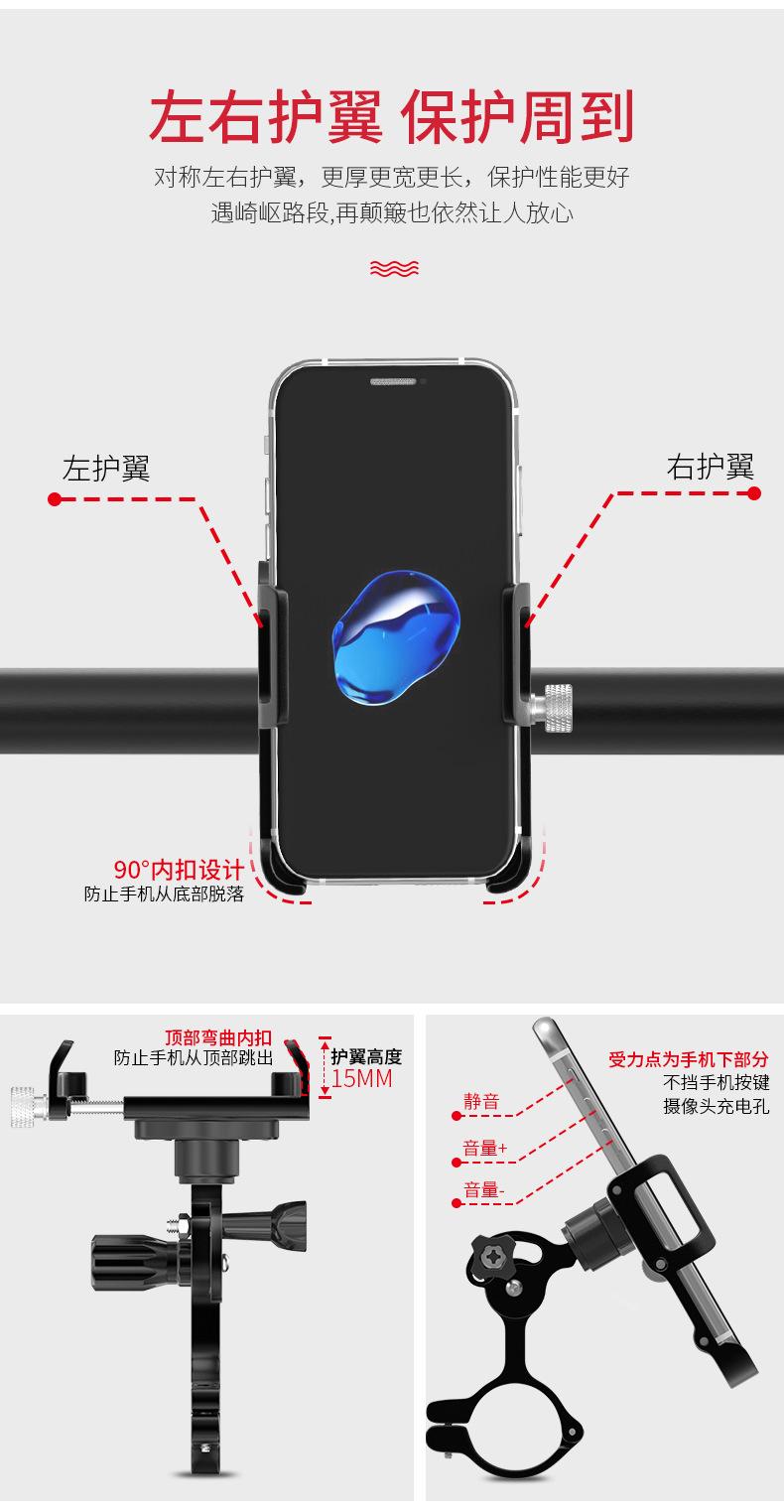 左右护翼 保护周到

对称左右护翼，更厚更宽更长，保护性能更好
遇崎岖路段,再颠簸也依然让人放心

左护翼

右护翼

90°内扣设计
防止手机从底部脱落

顶部弯曲内扣
防止手机从顶部跳出

护翼高度
15MM

受力点为手机下部分
不挡手机按键
摄像头充电孔

静音

音量+

音量-