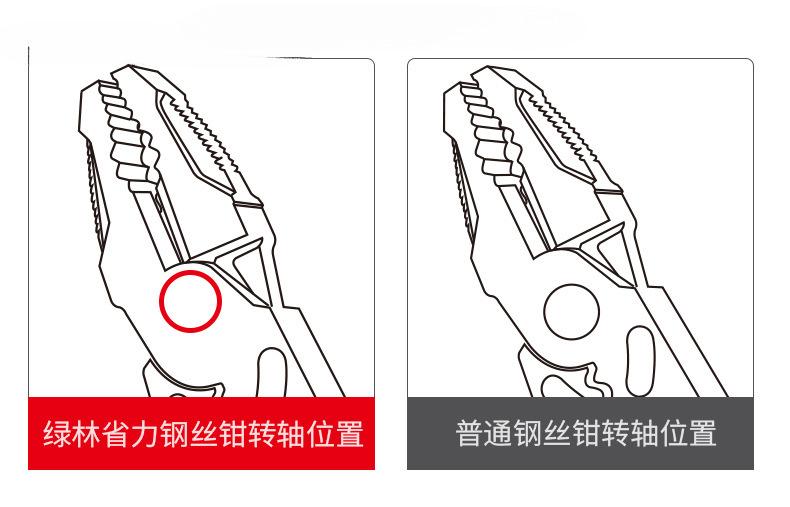 绿林省力钢丝钳转轴位置

普通钢丝钳转轴位置