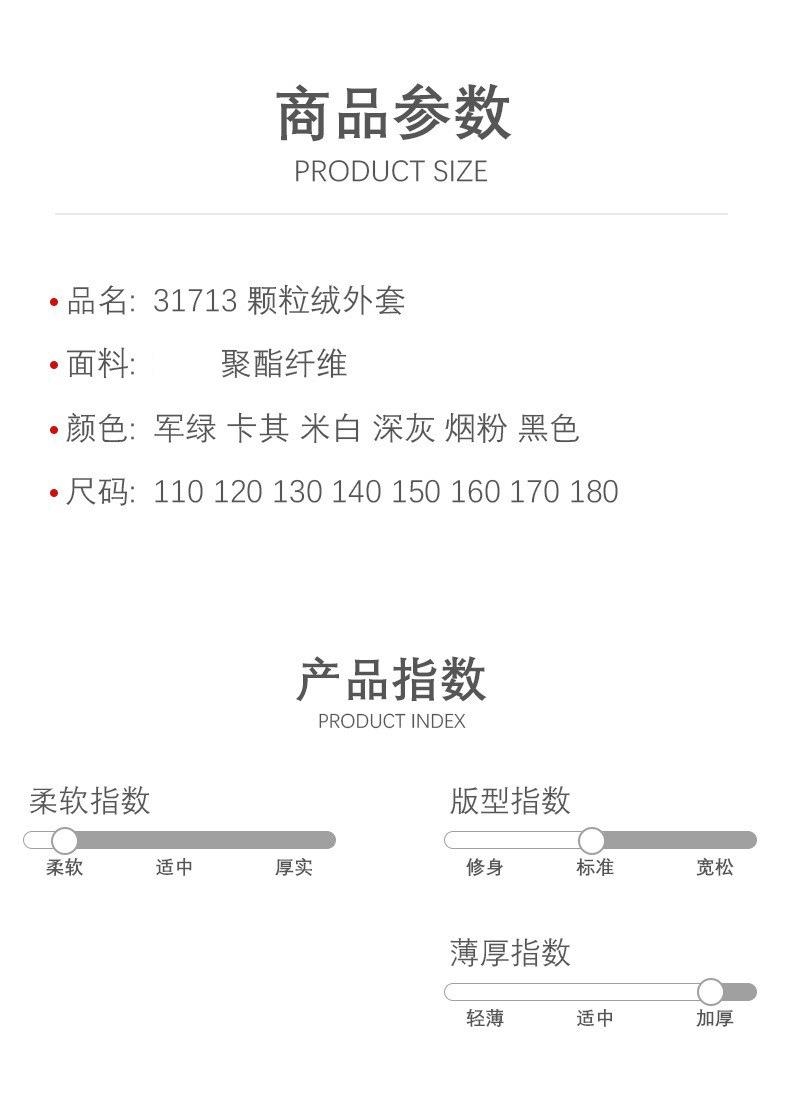 商品参数
PRODUCT SIZE

• 品名: 31713 颗粒绒外套
• 面料: 聚酯纤维
• 颜色: 军绿 卡其 米白 深灰 烟粉 黑色
• 尺码: 110 120 130 140 150 160 170 180

产品指数
PRODUCT INDEX

柔软指数
柔软 适中 厚实

版型指数
修身 标准 宽松

薄厚指数
轻薄 适中 加厚