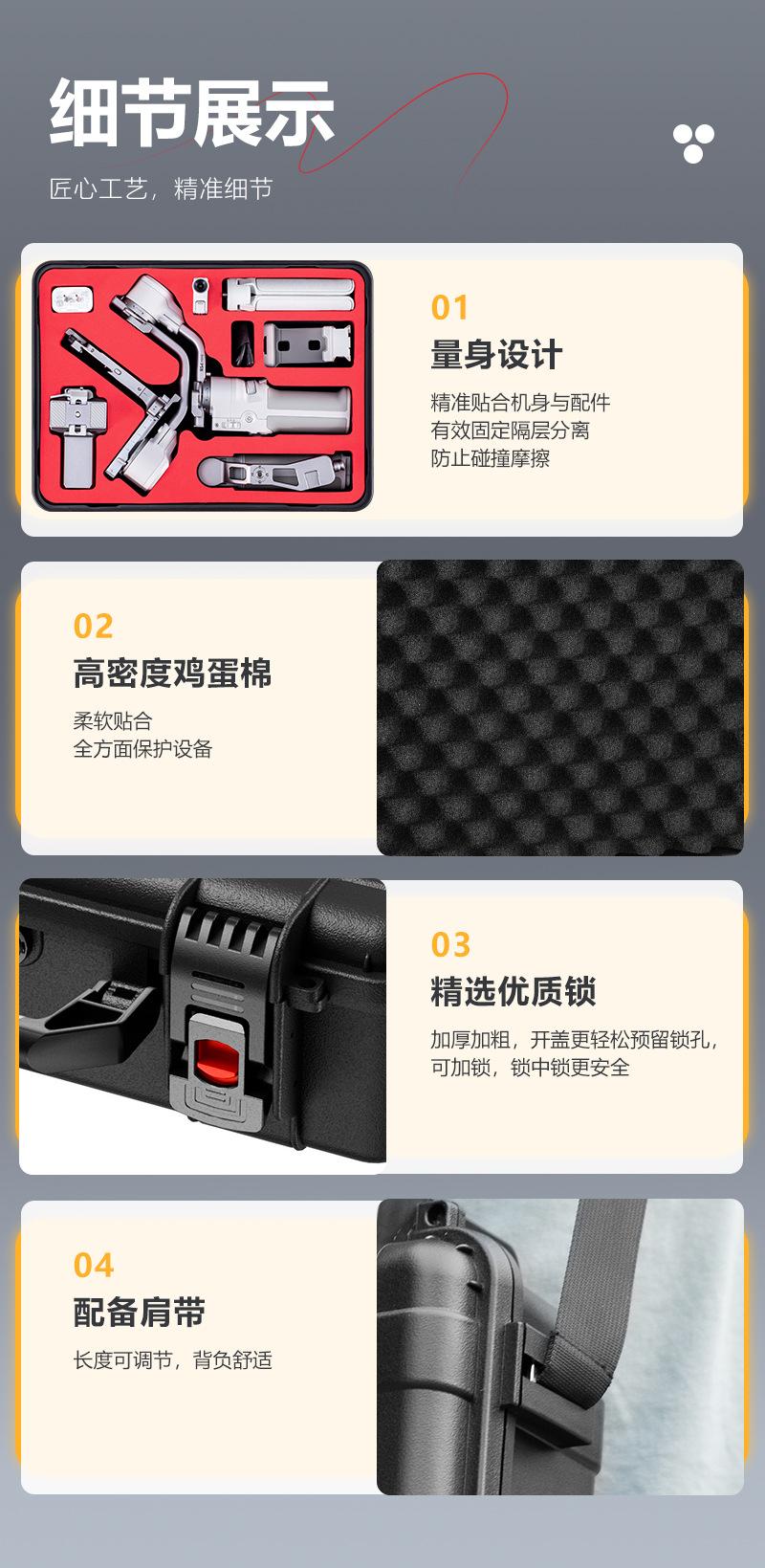 细节展示

匠心工艺，精准细节

01

量身设计

精准贴合机身与配件
有效固定隔层分离
防止碰撞摩擦

02

高密度鸡蛋棉

柔软贴合
全方面保护设备

03

精选优质锁

加厚加粗，开盖更轻松预留锁孔，可加锁，锁中锁更安全

04

配备肩带

长度可调节，背负舒适