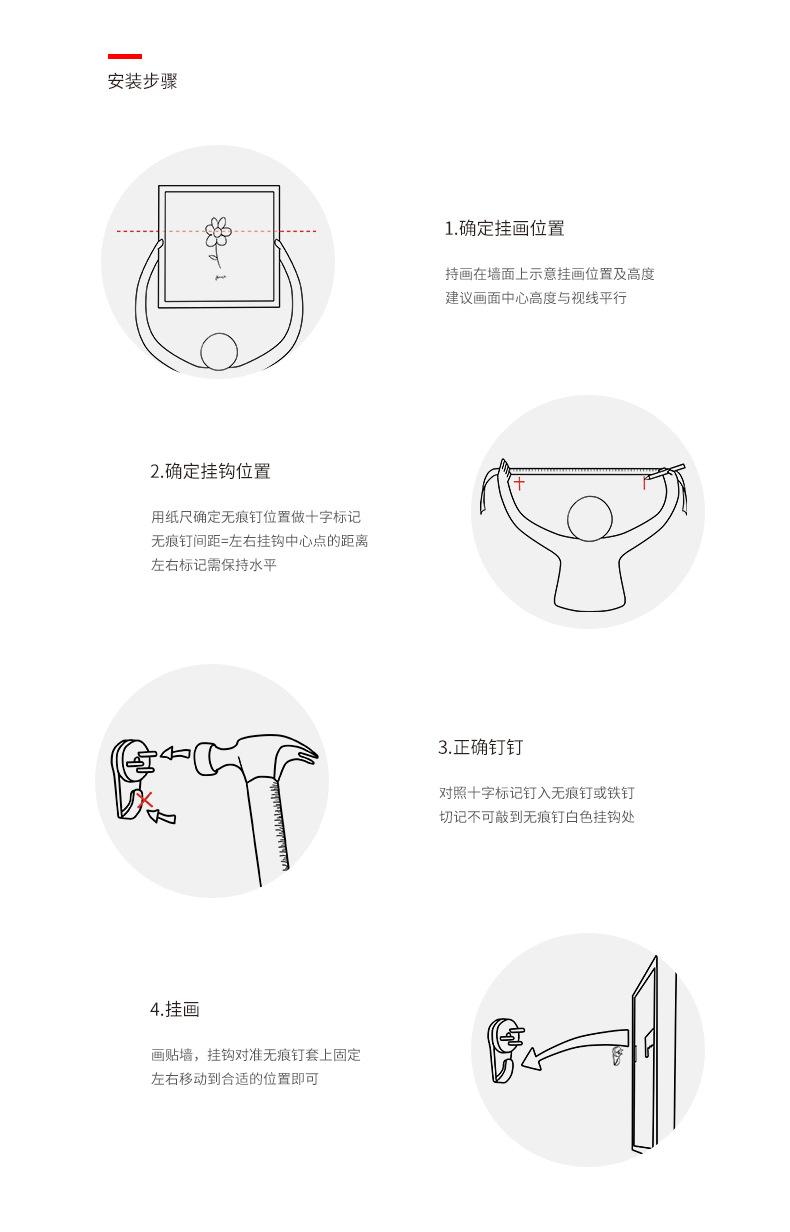 安装步骤

1.确定挂画位置

持画在墙面上示意挂画位置及高度
建议画面中心高度与视线平行

2.确定挂钩位置

用纸尺确定无痕钉位置做十字标记
无痕钉间距=左右挂钩中心点的距离
左右标记需保持水平

3.正确钉钉

对照十字标记钉入无痕钉或铁钉
切记不可敲到无痕钉白色挂钩处

4.挂画

画贴墙，挂钩对准无痕钉套上固定
左右移动到合适的位置即可