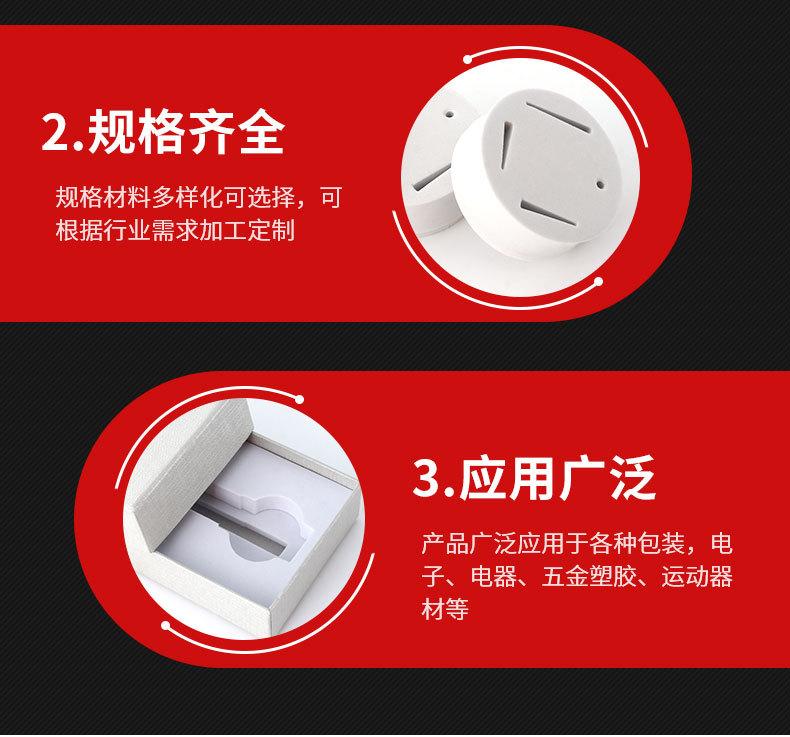 2.规格齐全

规格材料多样化可选择，可根据行业需求加工定制

3.应用广泛

产品广泛应用于各种包装，电子、电器、五金塑胶、运动器材等