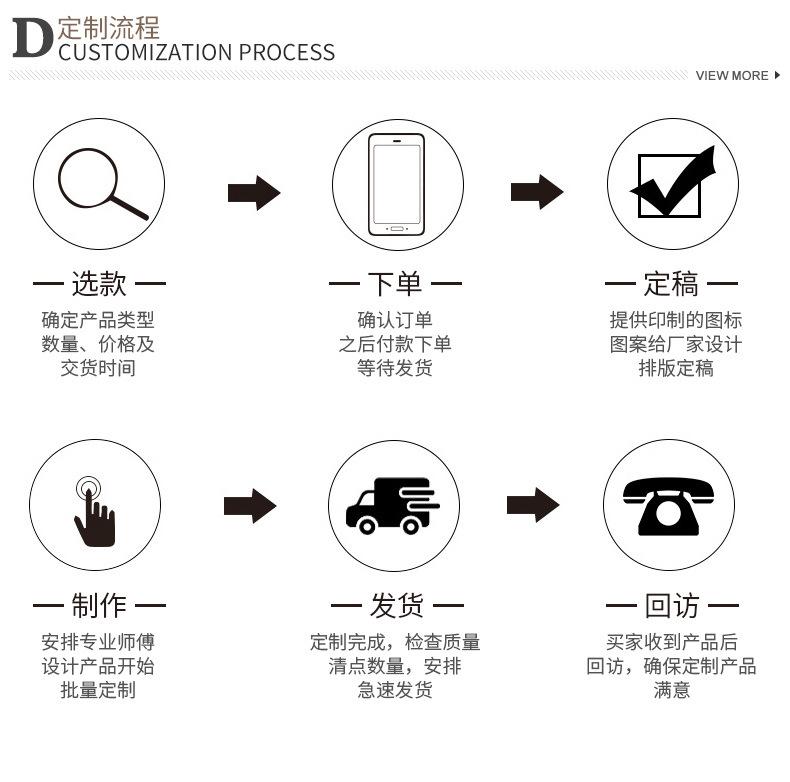 D 定制流程
CUSTOMIZATION PROCESS

VIEW MORE

— 选款 —
确定产品类型
数量、价格及
交货时间

— 下单 —
确认订单
之后付款下单
等待发货

— 定稿 —
提供印制的图标
图案给厂家设计
排版定稿

— 制作 —
安排专业师傅
设计产品开始
批量定制

— 发货 —
定制完成，检查质量
清点数量，安排
急速发货

— 回访 —
买家收到产品后
回访，确保定制产品
满意