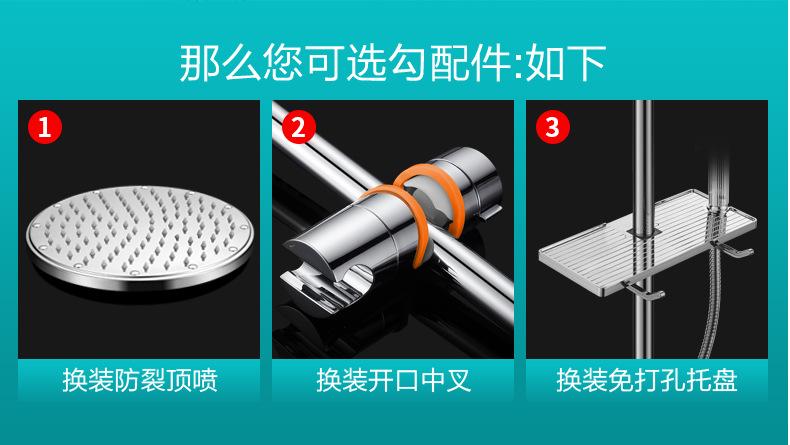 那么您可选勾配件:如下

1

换装防裂顶喷

2

换装开口中叉

3

换装免打孔托盘