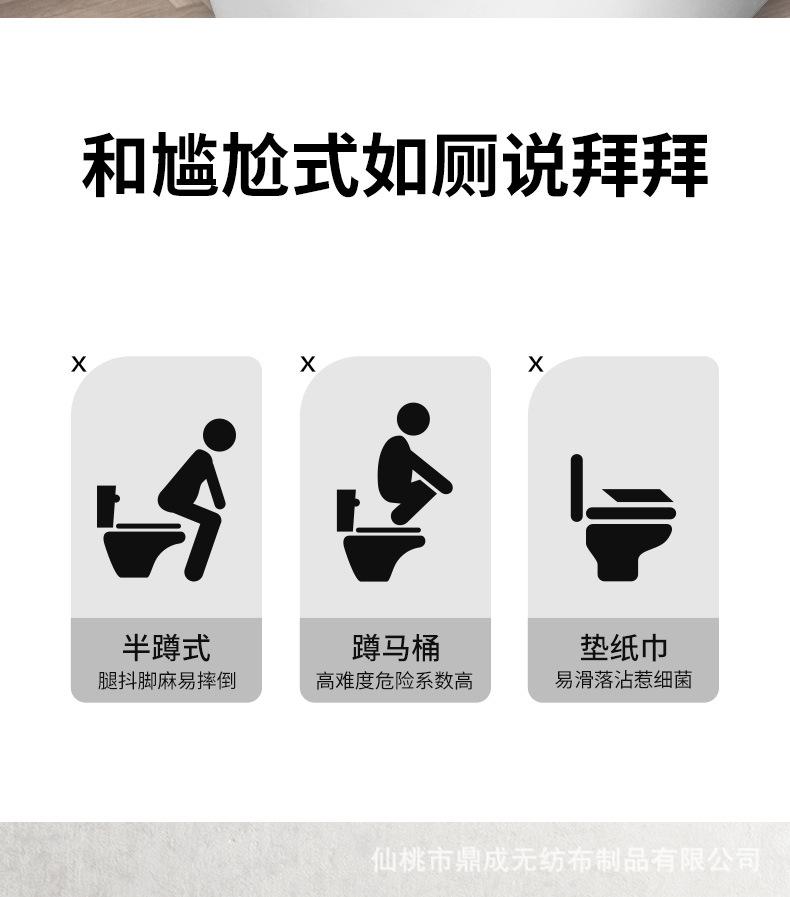 和尴尬式如厕说拜拜

x

半蹲式
腿抖脚麻易摔倒

x

蹲马桶
高难度危险系数高

x

垫纸巾
易滑落沾惹细菌

仙桃市鼎成无纺布制品有限公司