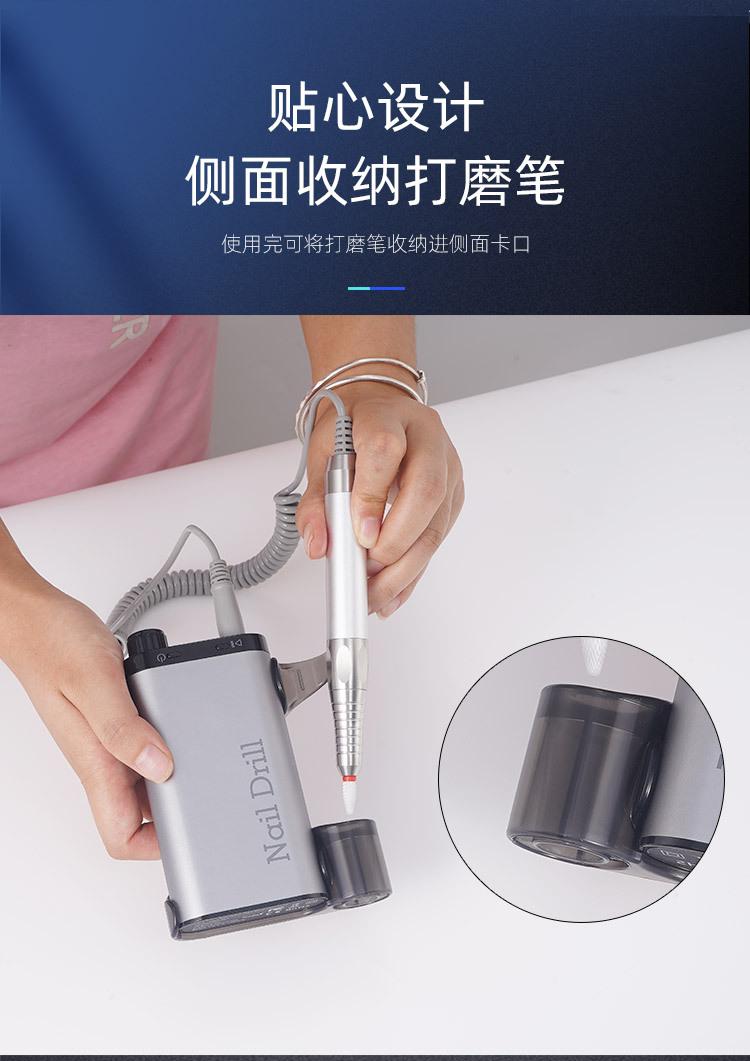 贴心设计
侧面收纳打磨笔

使用完可将打磨笔收纳进侧面卡口

Nail Drill