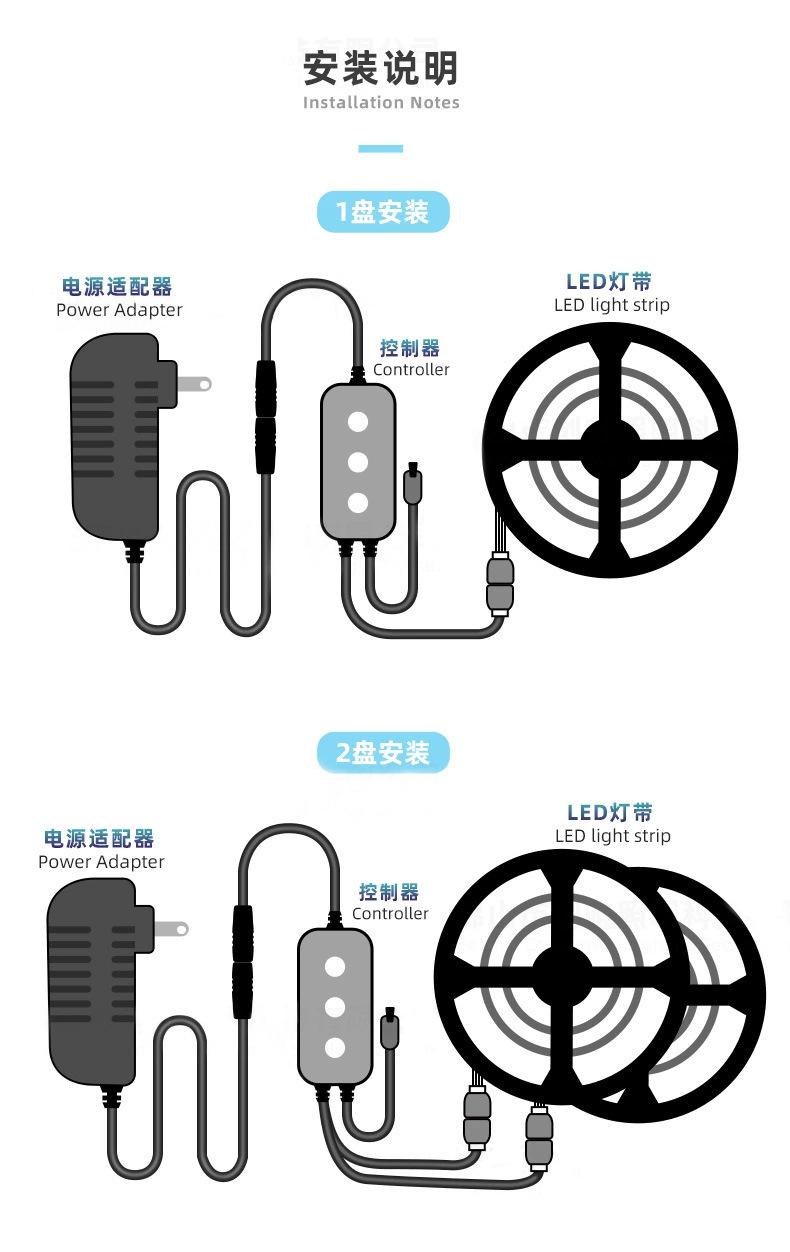 安装说明
Installation Notes

1盘安装

电源适配器
Power Adapter

控制器
Controller

LED灯带
LED light strip

2盘安装

电源适配器
Power Adapter

控制器
Controller

LED灯带
LED light strip