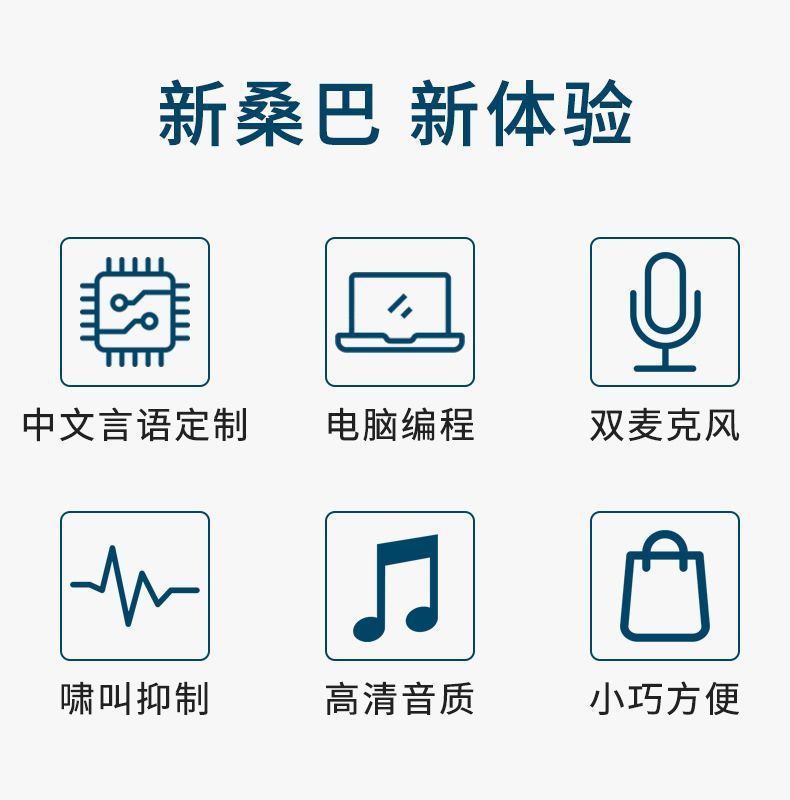 新桑巴 新体验

中文言语定制

电脑编程

双麦克风

啸叫抑制

高清音质

小巧方便