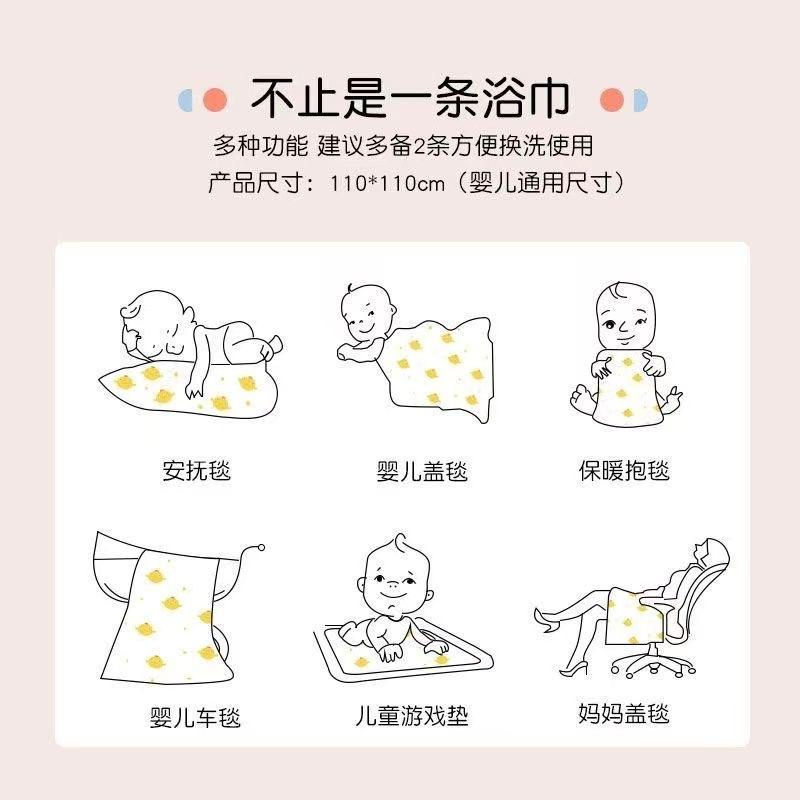 不止是一条浴巾

多种功能 建议多备2条方便换洗使用

产品尺寸：110*110cm（婴儿通用尺寸）

安抚毯

婴儿盖毯

保暖抱毯

婴儿车毯

儿童游戏垫

妈妈盖毯