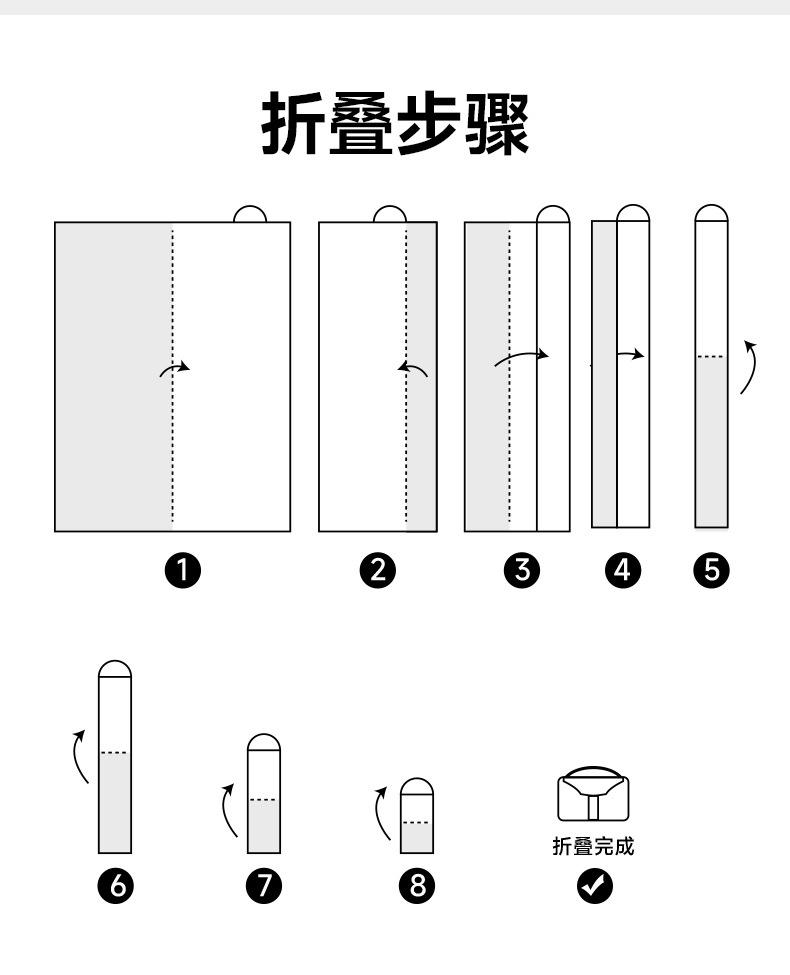 折叠步骤

1

2

3

4

5

6

7

8

折叠完成