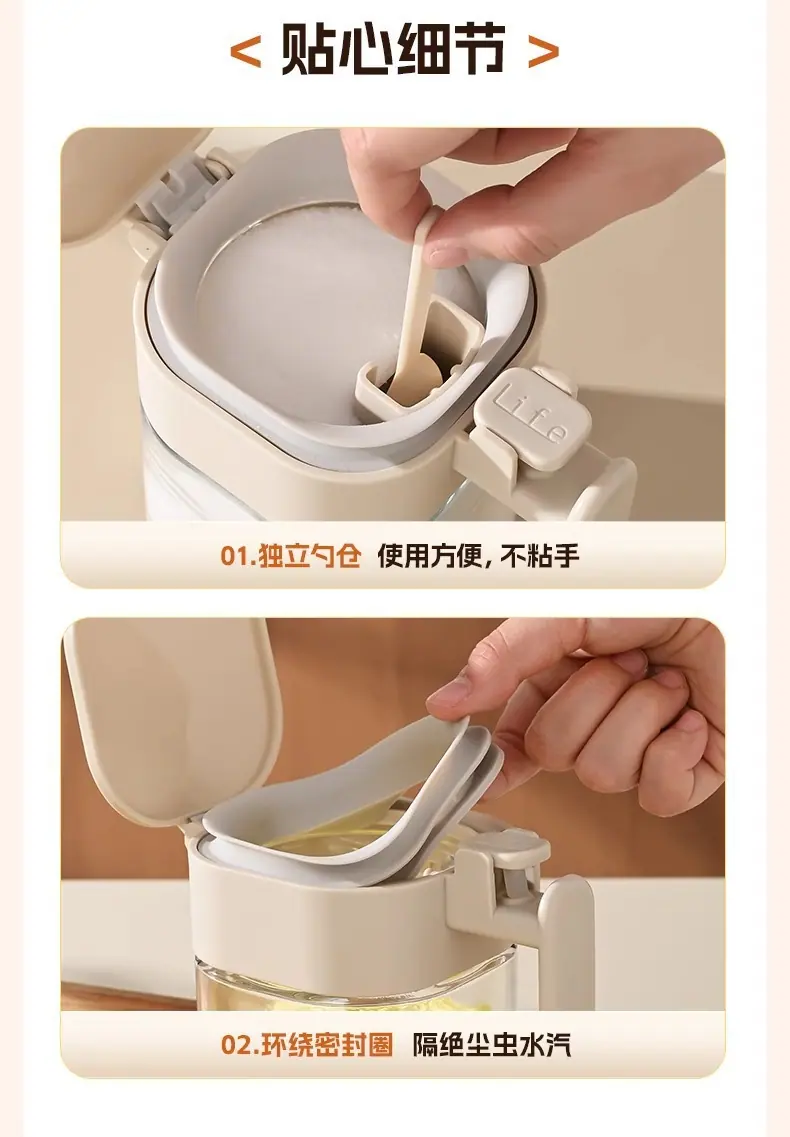 < 贴心细节 >

Life

01.独立勺仓 使用方便，不粘手

02.环绕密封圈 隔绝尘虫水汽