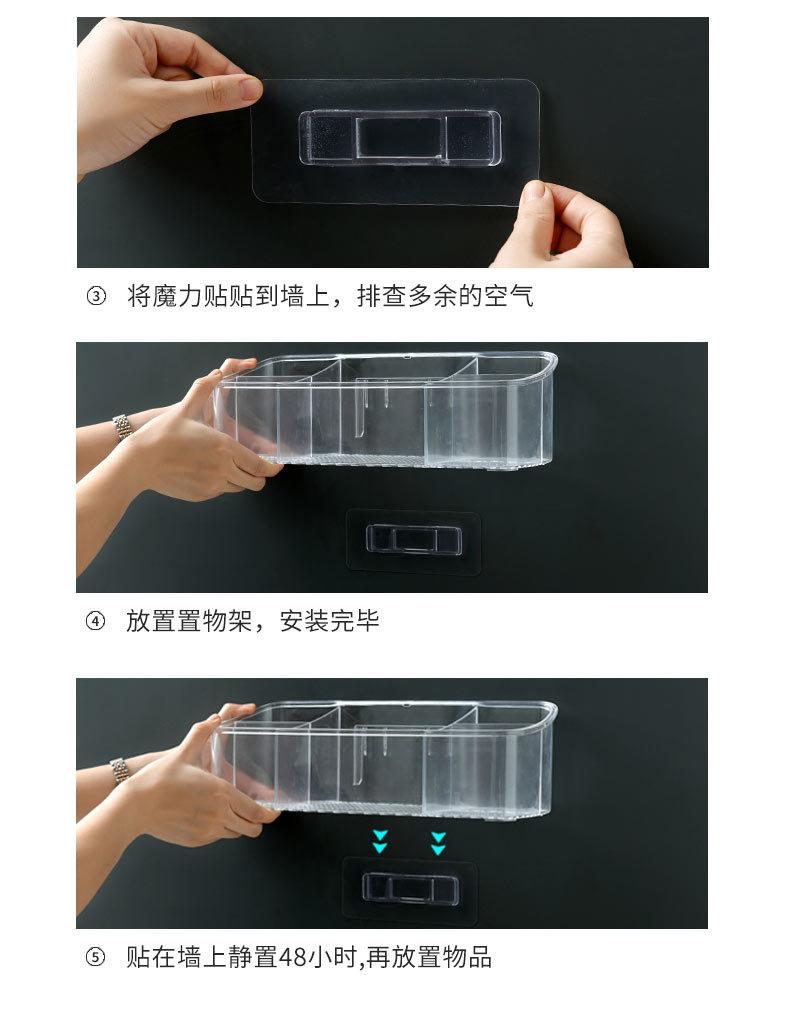 ③ 将魔力贴贴到墙上，排查多余的空气

④ 放置置物架，安装完毕

⑤ 贴在墙上静置48小时,再放置物品