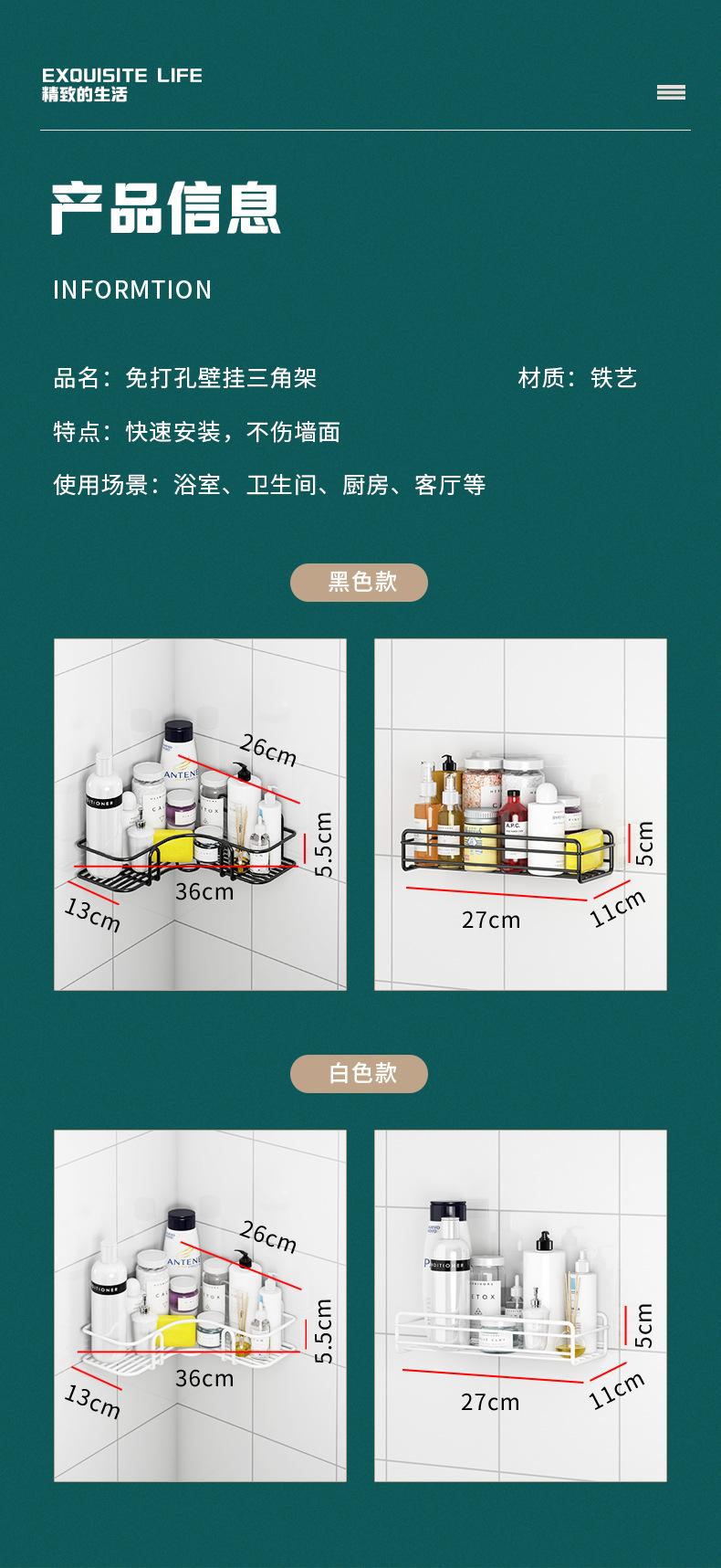 EXQUISITE LIFE
精致的生活

产品信息

INFORMTION

品名：免打孔壁挂三角架

材质：铁艺

特点：快速安装，不伤墙面

使用场景：浴室、卫生间、厨房、客厅等

黑色款

26cm
5.5cm
36cm
13cm

5cm
27cm
11cm

白色款

26cm
5.5cm
36cm
13cm

5cm
27cm
11cm