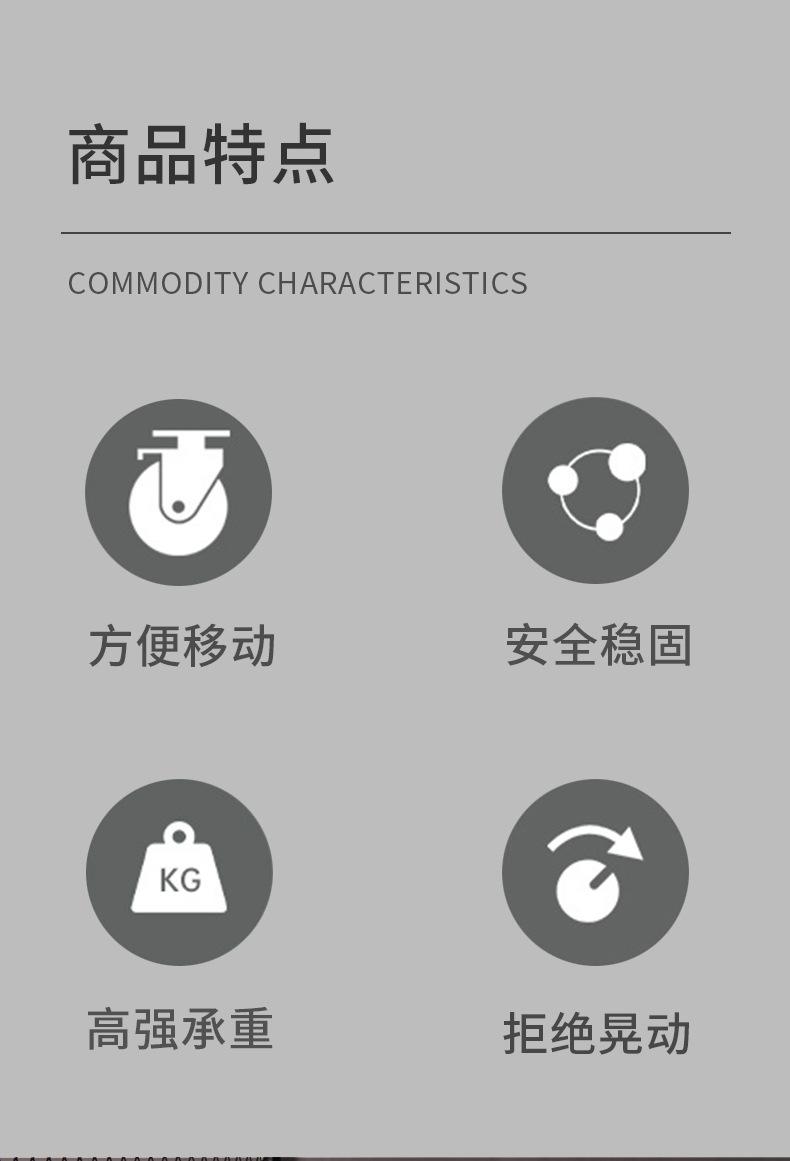 商品特点

COMMODITY CHARACTERISTICS

方便移动

安全稳固

KG

高强承重

拒绝晃动