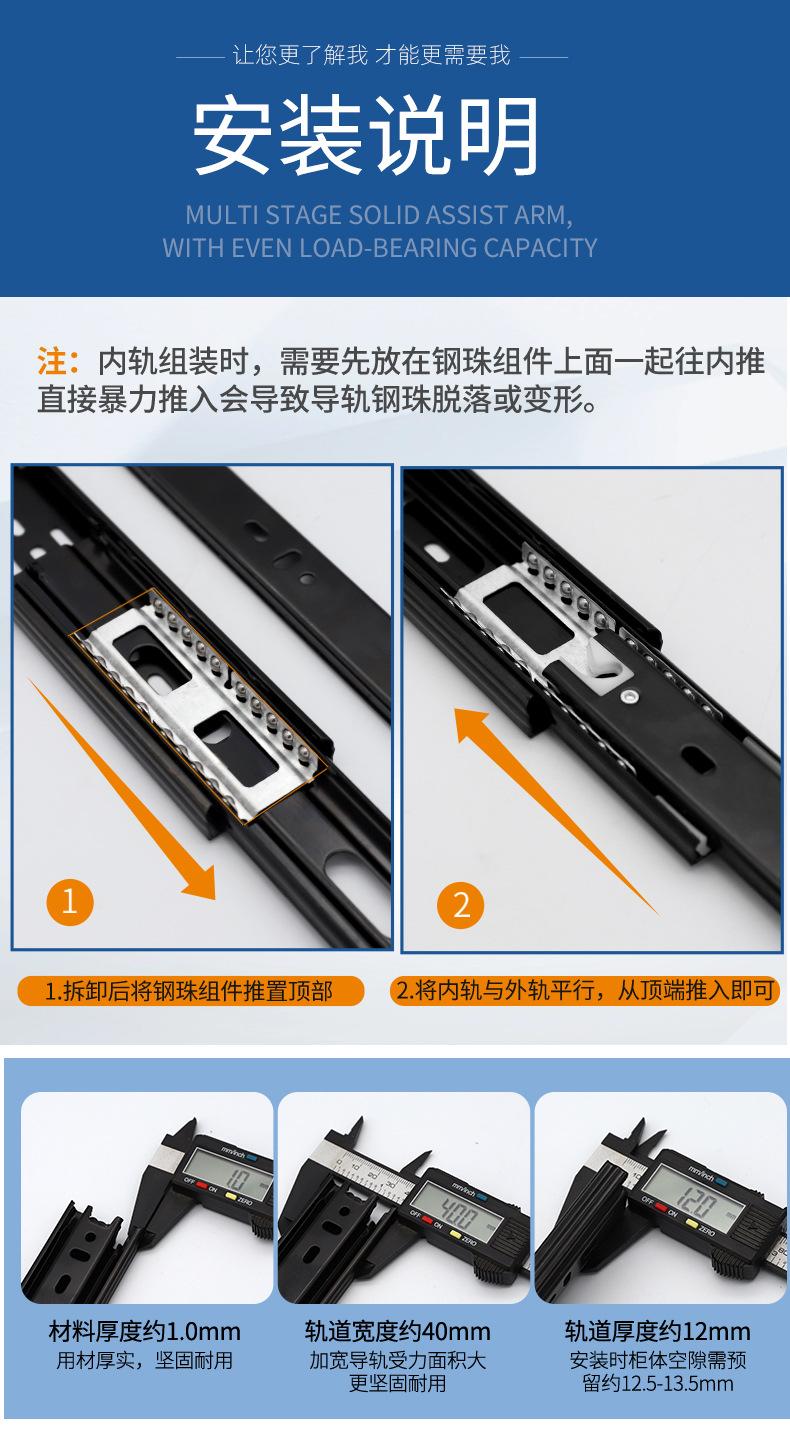 让您更了解我 才能更需要我

安装说明

MULTI STAGE SOLID ASSIST ARM,
WITH EVEN LOAD-BEARING CAPACITY

注：内轨组装时，需要先放在钢珠组件上面一起往内推直接暴力推入会导致导轨钢珠脱落或变形。

1

2

1.拆卸后将钢珠组件推置顶部

2.将内轨与外轨平行，从顶端推入即可

mm/inch OFF ON ZERO 1.0

mm/inch OFF ON ZERO 40.0

mm/inch OFF ON ZERO 12.0

材料厚度约1.0mm
用材厚实，坚固耐用

轨道宽度约40mm
加宽导轨受力面积大
更坚固耐用

轨道厚度约12mm
安装时柜体空隙需预留约12.5-13.5mm