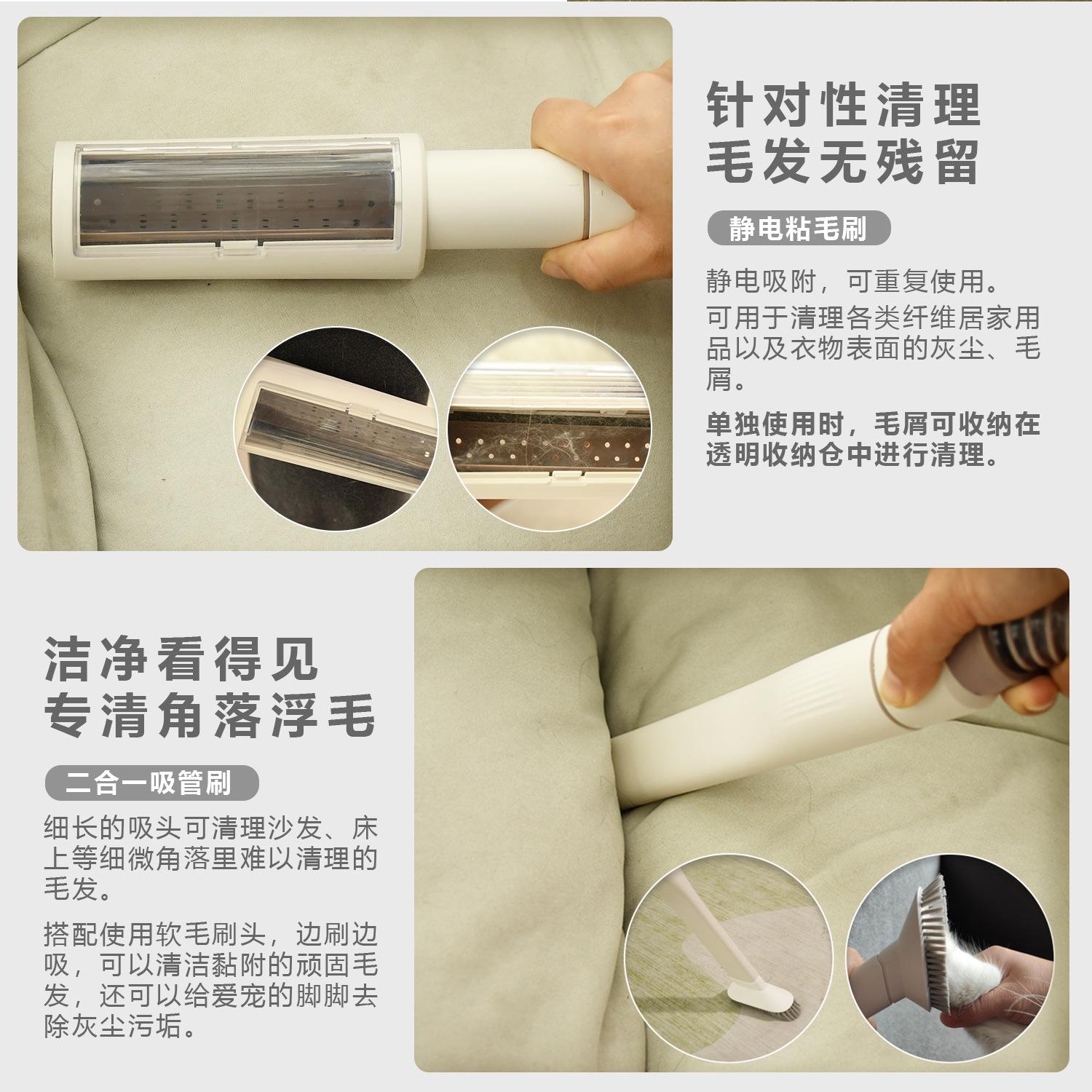 针对性清理
毛发无残留

静电粘毛刷

静电吸附，可重复使用。
可用于清理各类纤维居家用品以及衣物表面的灰尘、毛屑。

单独使用时，毛屑可收纳在透明收纳仓中进行清理。

洁净看得见
专清角落浮毛

二合一吸管刷

细长的吸头可清理沙发、床上等细微角落里难以清理的毛发。

搭配使用软毛刷头，边刷边吸，可以清洁黏附的顽固毛发，还可以给爱宠的脚脚去除灰尘污垢。