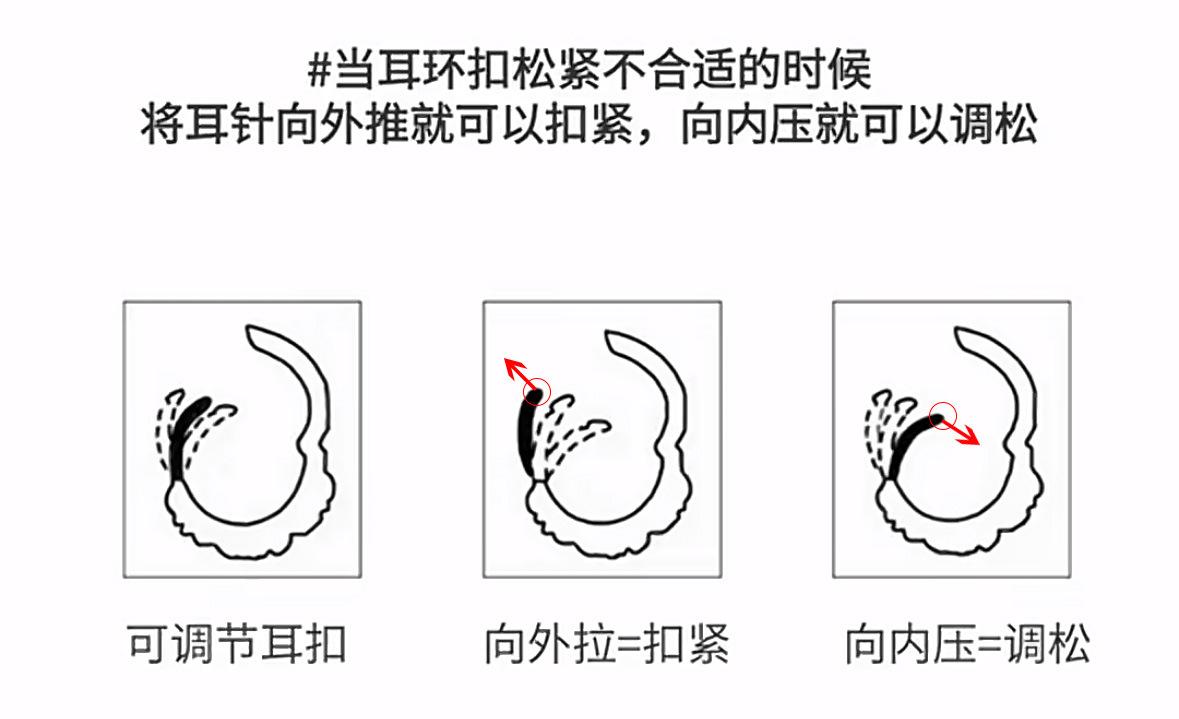 #当耳环扣松紧不合适的时候
将耳针向外推就可以扣紧，向内压就可以调松

可调节耳扣

向外拉=扣紧

向内压=调松