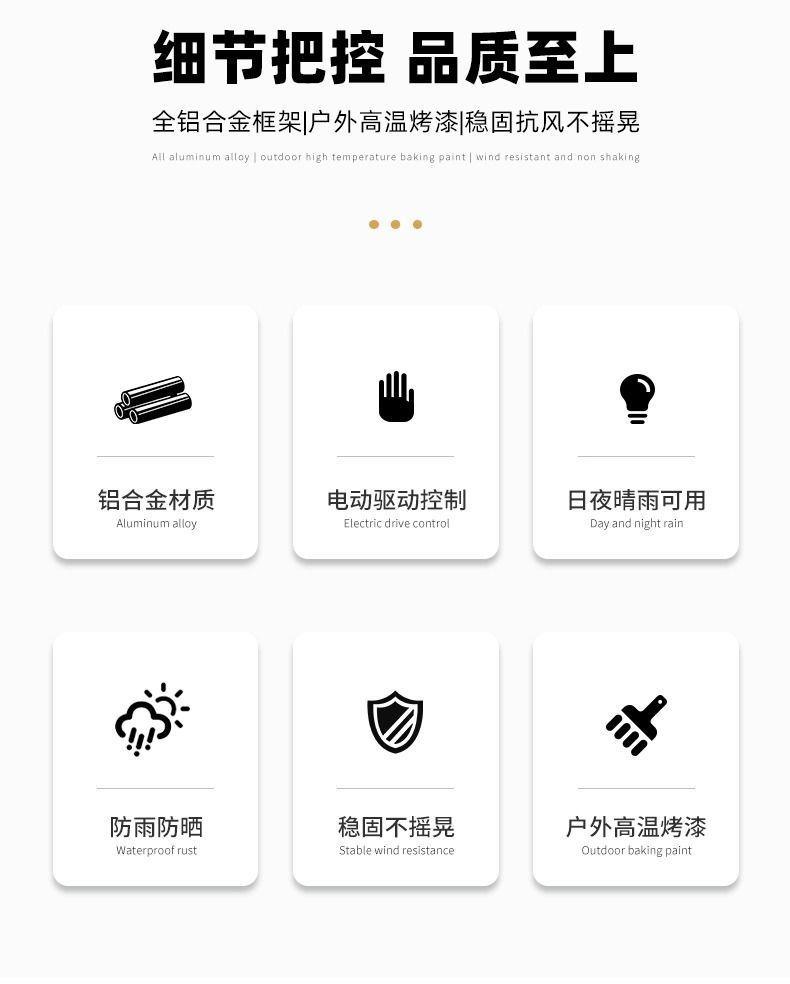 细节把控 品质至上

全铝合金框架|户外高温烤漆|稳固抗风不摇晃

All aluminum alloy | outdoor high temperature baking paint | wind resistant and non shaking

铝合金材质
Aluminum alloy

电动驱动控制
Electric drive control

日夜晴雨可用
Day and night rain

防雨防晒
Waterproof rust

稳固不摇晃
Stable wind resistance

户外高温烤漆
Outdoor baking paint