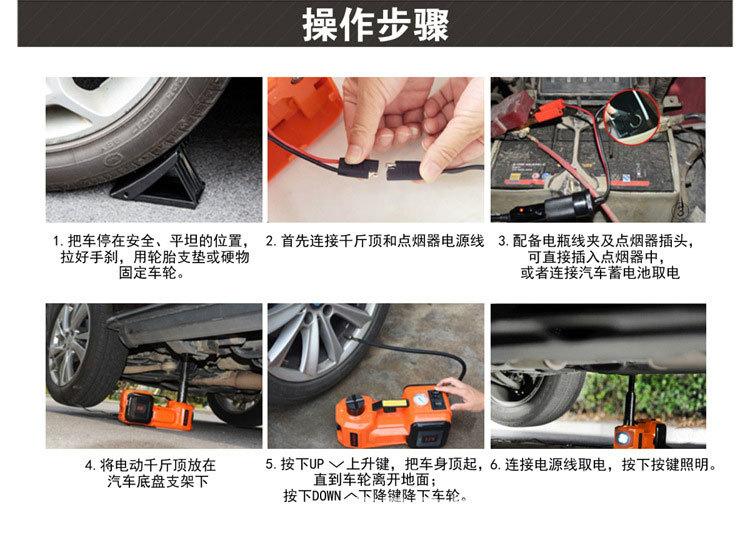 操作步骤

1. 把车停在安全、平坦的位置，拉好手刹，用轮胎支垫或硬物固定车轮。

2. 首先连接千斤顶和点烟器电源线

3. 配备电瓶线夹及点烟器插头，可直接插入点烟器中，或者连接汽车蓄电池取电

4. 将电动千斤顶放在汽车底盘支架下

5. 按下UP ﹀上升键，把车身顶起，直到车轮离开地面；按下DOWN ︿下降键降下车轮。

6. 连接电源线取电，按下按键照明。