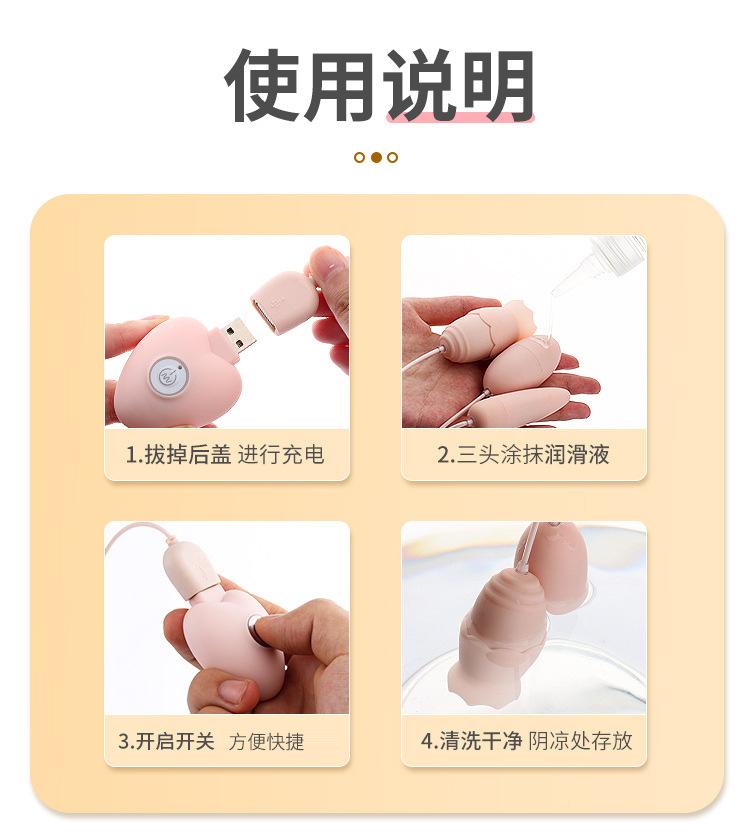 使用说明

1.拔掉后盖 进行充电

2.三头涂抹润滑液

3.开启开关 方便快捷

4.清洗干净 阴凉处存放