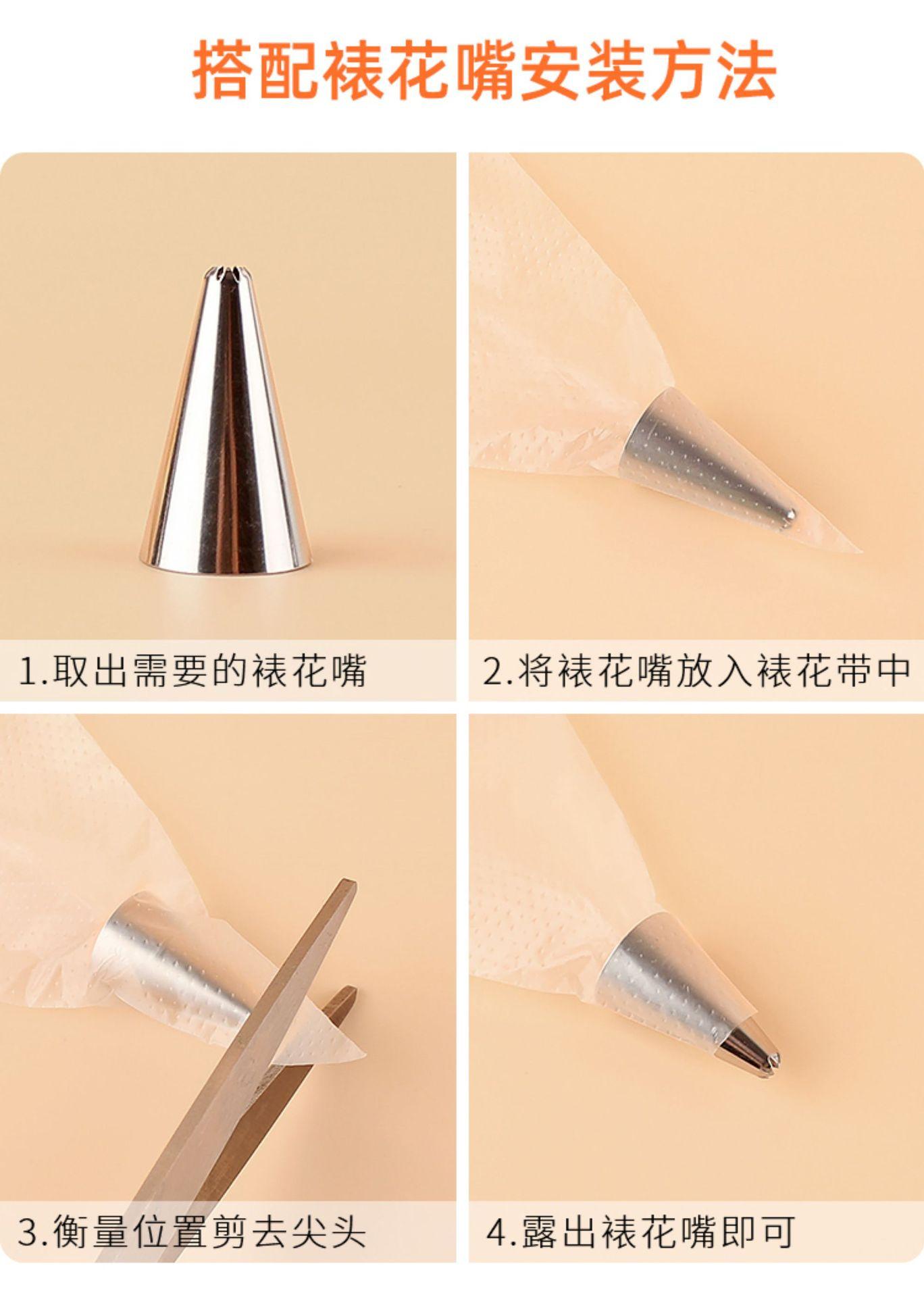 搭配裱花嘴安装方法

1.取出需要的裱花嘴

2.将裱花嘴放入裱花带中

3.衡量位置剪去尖头

4.露出裱花嘴即可