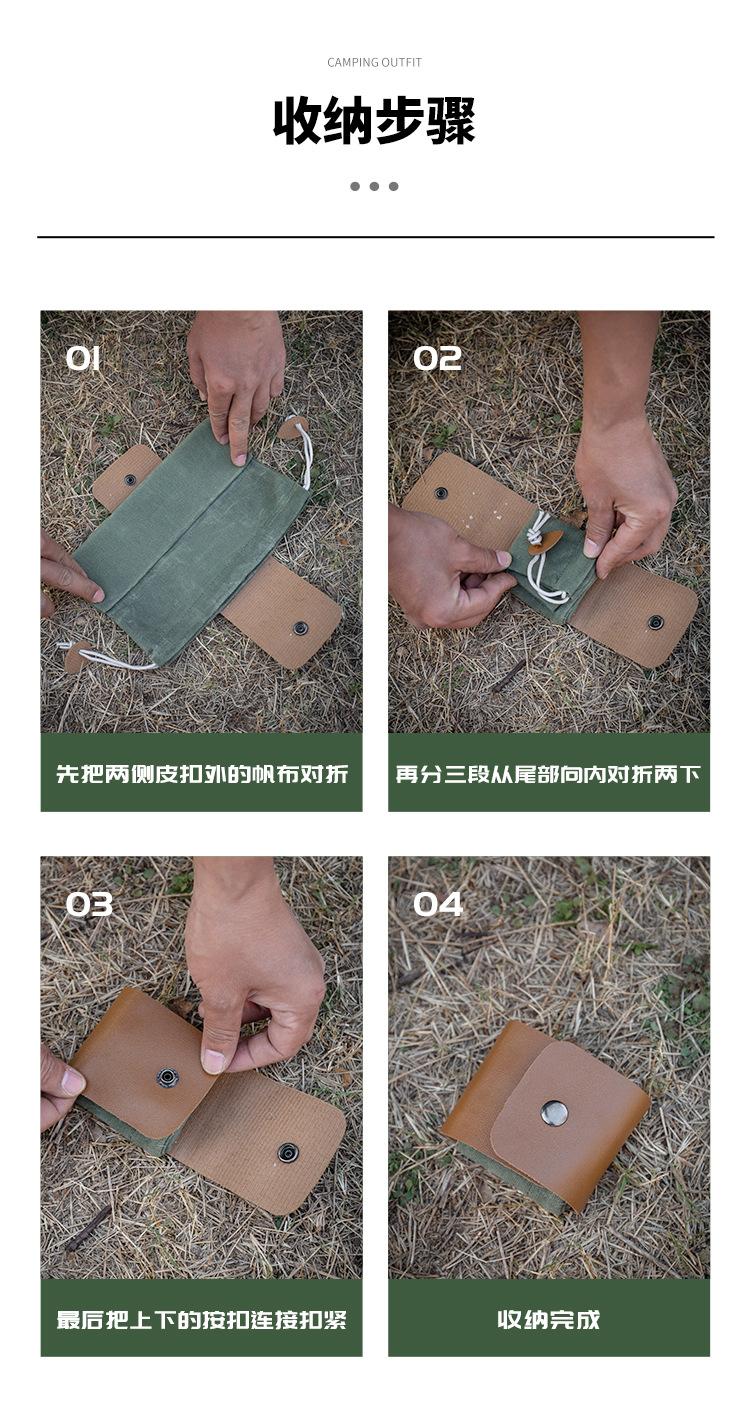 CAMPING OUTFIT

收纳步骤

01

先把两侧皮扣外的帆布对折

02

再分三段从尾部向内对折两下

03

最后把上下的按扣连接扣紧

04

收纳完成