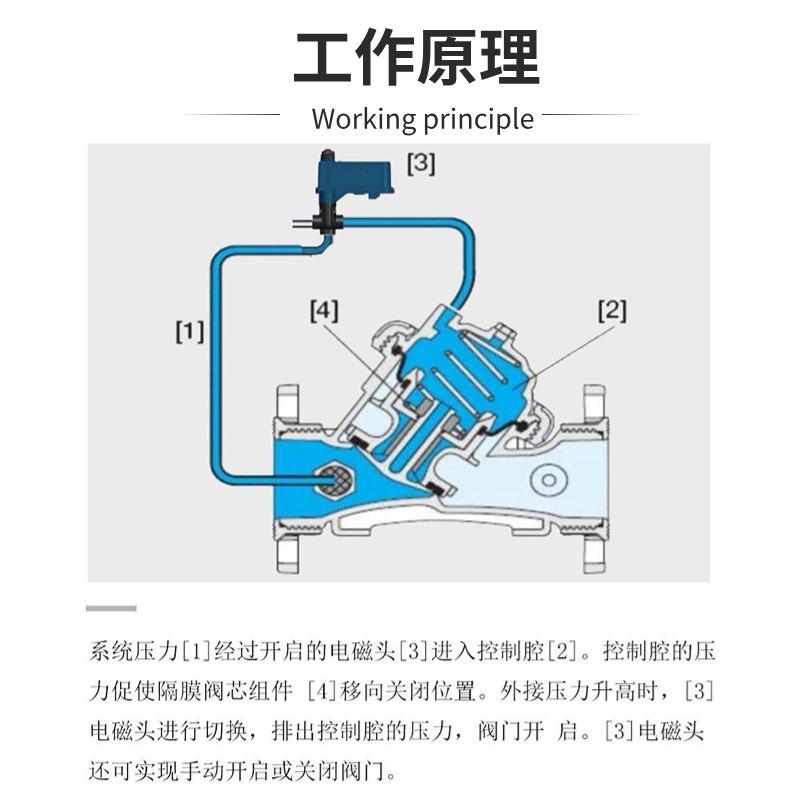 工作原理

Working principle

[3]

[1]

[4]

[2]

系统压力[1]经过开启的电磁头[3]进入控制腔[2]。控制腔的压力促使隔膜阀芯组件 [4]移向关闭位置。外接压力升高时，[3]电磁头进行切换，排出控制腔的压力，阀门开 启。[3]电磁头还可实现手动开启或关闭阀门。