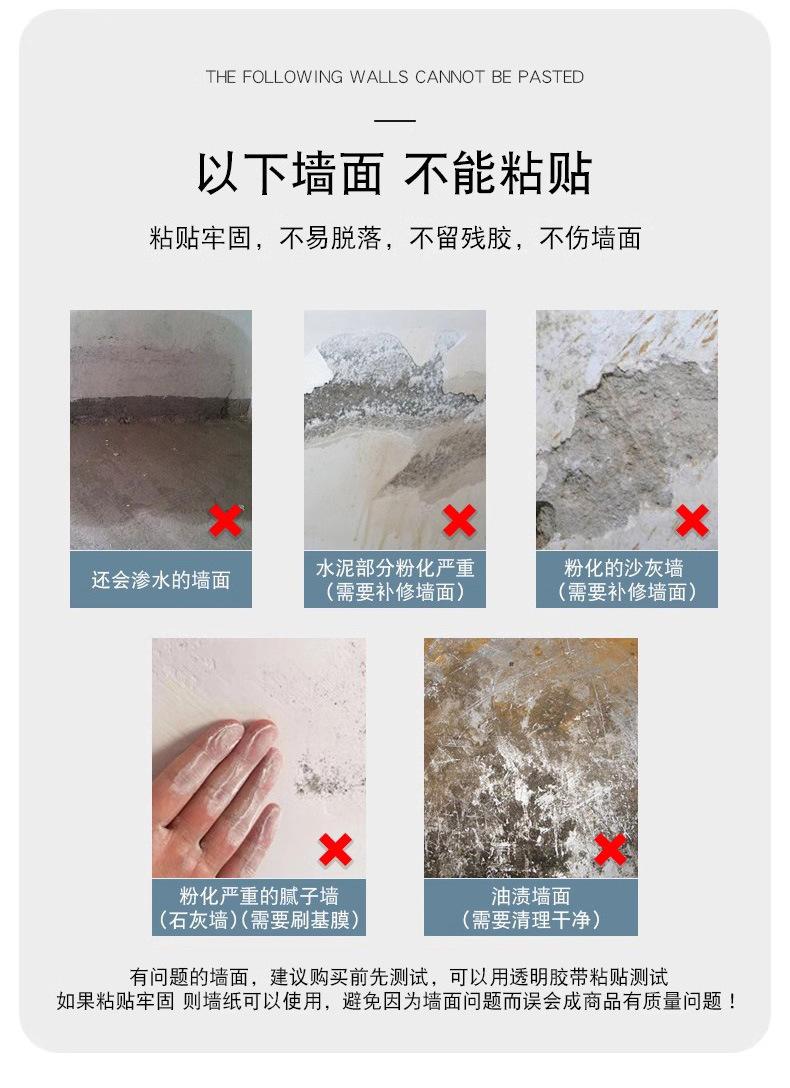 THE FOLLOWING WALLS CANNOT BE PASTED

以下墙面 不能粘贴

粘贴牢固，不易脱落，不留残胶，不伤墙面

还会渗水的墙面

水泥部分粉化严重
（需要补修墙面）

粉化的沙灰墙
（需要补修墙面）

粉化严重的腻子墙
（石灰墙）（需要刷基膜）

油渍墙面
（需要清理干净）

有问题的墙面，建议购买前先测试，可以用透明胶带粘贴测试
如果粘贴牢固 则墙纸可以使用，避免因为墙面问题而误会成商品有质量问题！