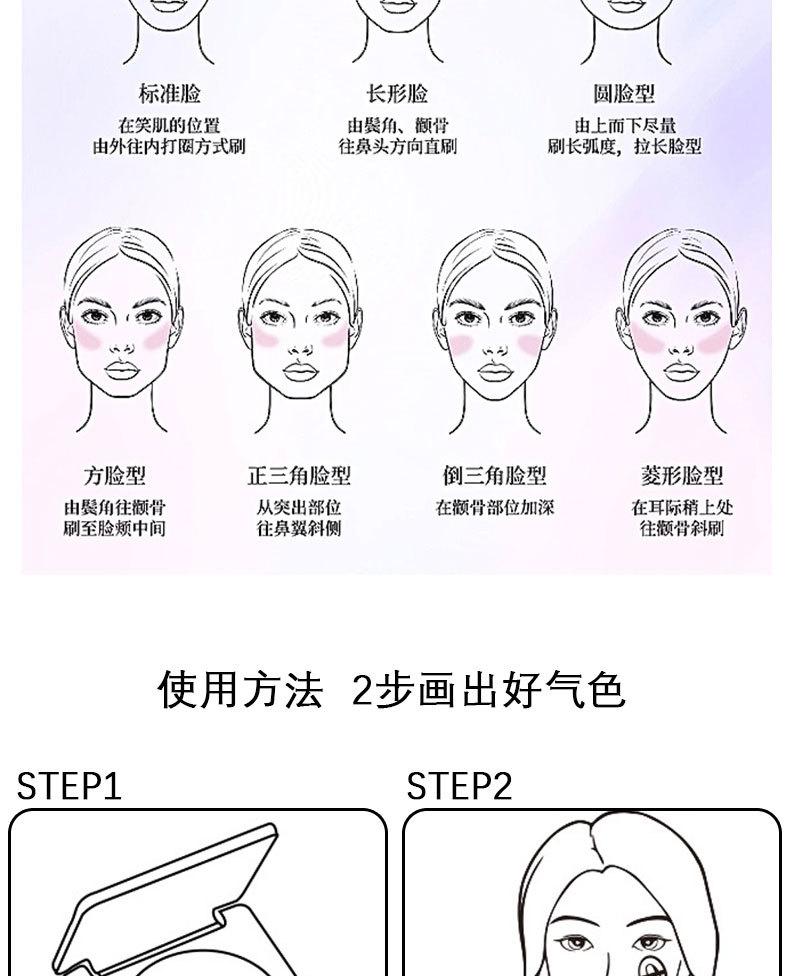 标准脸
在笑肌的位置
由外往内打圈方式刷

长形脸
由鬓角、颧骨
往鼻头方向直刷

圆脸型
由上而下尽量
刷长弧度，拉长脸型

方脸型
由鬓角往颧骨
刷至脸颊中间

正三角脸型
从突出部位
往鼻翼斜侧

倒三角脸型
在颧骨部位加深

菱形脸型
在耳际稍上处
往颧骨斜刷

使用方法 2步画出好气色

STEP1

STEP2