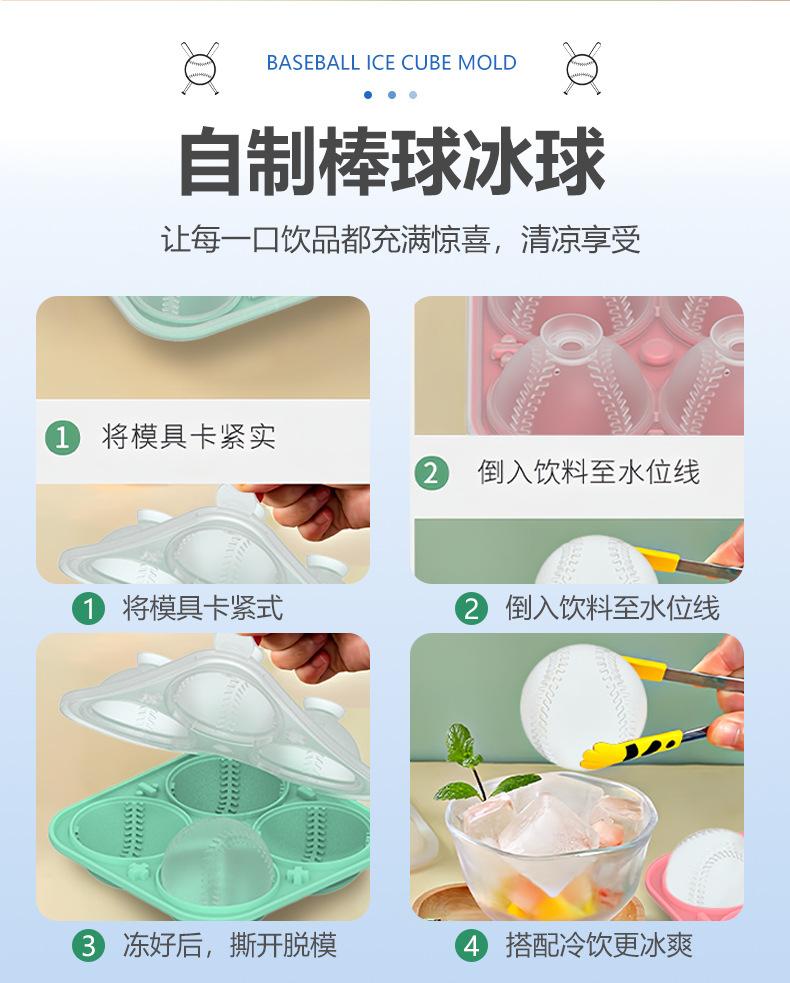 BASEBALL ICE CUBE MOLD

自制棒球冰球

让每一口饮品都充满惊喜，清凉享受

1 将模具卡紧实

2 倒入饮料至水位线

1 将模具卡紧式

2 倒入饮料至水位线

3 冻好后，撕开脱模

4 搭配冷饮更冰爽