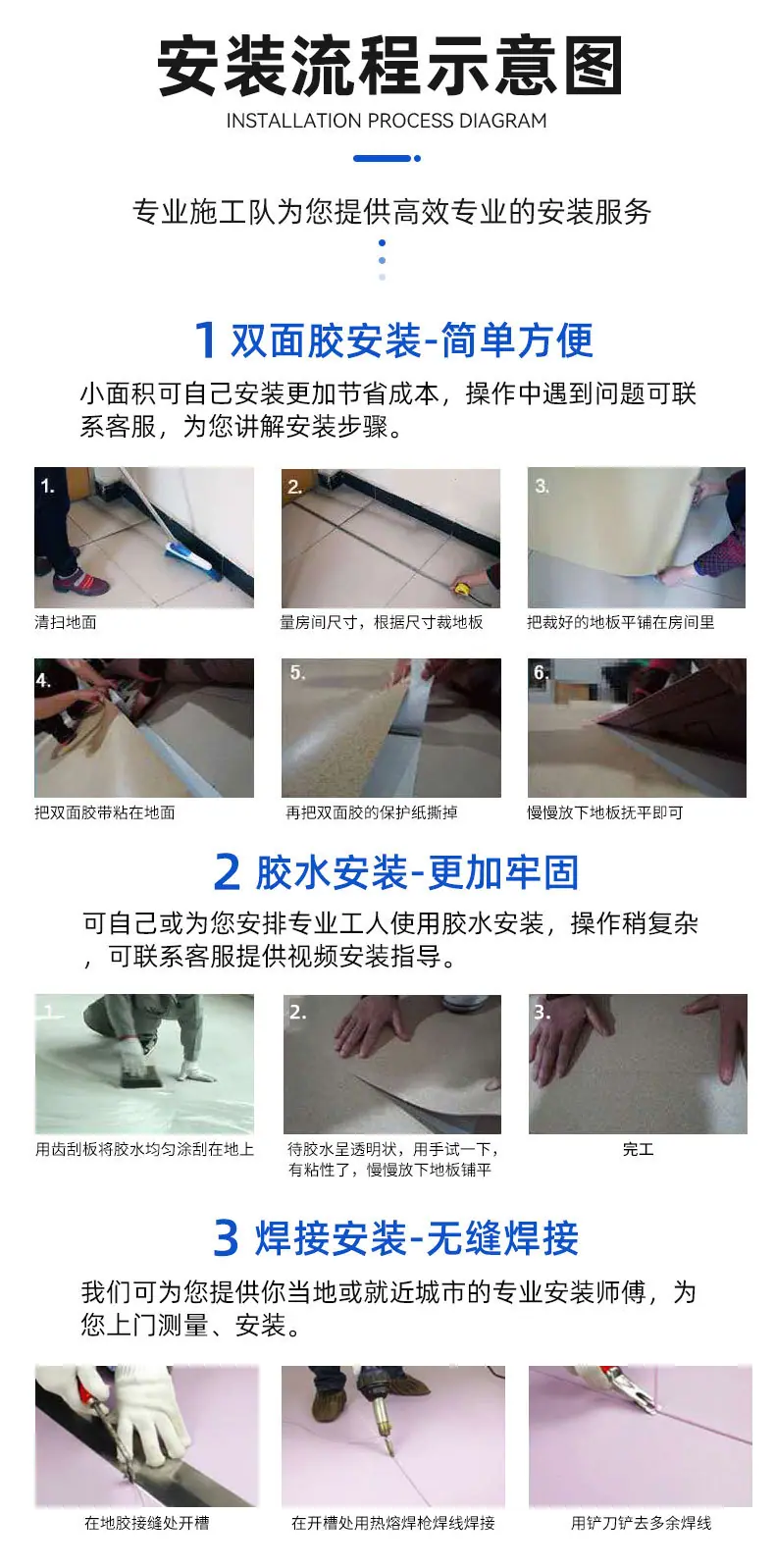 安装流程示意图
INSTALLATION PROCESS DIAGRAM

专业施工队为您提供高效专业的安装服务

1 双面胶安装-简单方便

小面积可自己安装更加节省成本，操作中遇到问题可联系客服，为您讲解安装步骤。

1.
清扫地面

2.
量房间尺寸，根据尺寸裁地板

3.
把裁好的地板平铺在房间里

4.
把双面胶带粘在地面

5.
再把双面胶的保护纸撕掉

6.
慢慢放下地板抚平即可

2 胶水安装-更加牢固

可自己或为您安排专业工人使用胶水安装，操作稍复杂，可联系客服提供视频安装指导。

1.
用齿刮板将胶水均匀涂刮在地上

2.
待胶水呈透明状，用手试一下，有粘性了，慢慢放下地板铺平

3.
完工

3 焊接安装-无缝焊接

我们可为您提供你当地或就近城市的专业安装师傅，为您上门测量、安装。

在地胶接缝处开槽

在开槽处用热熔焊枪焊线焊接

用铲刀铲去多余焊线