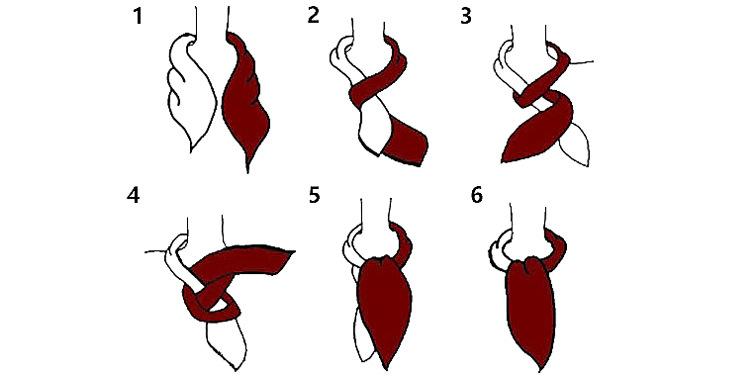 1
2
3
4
5
6