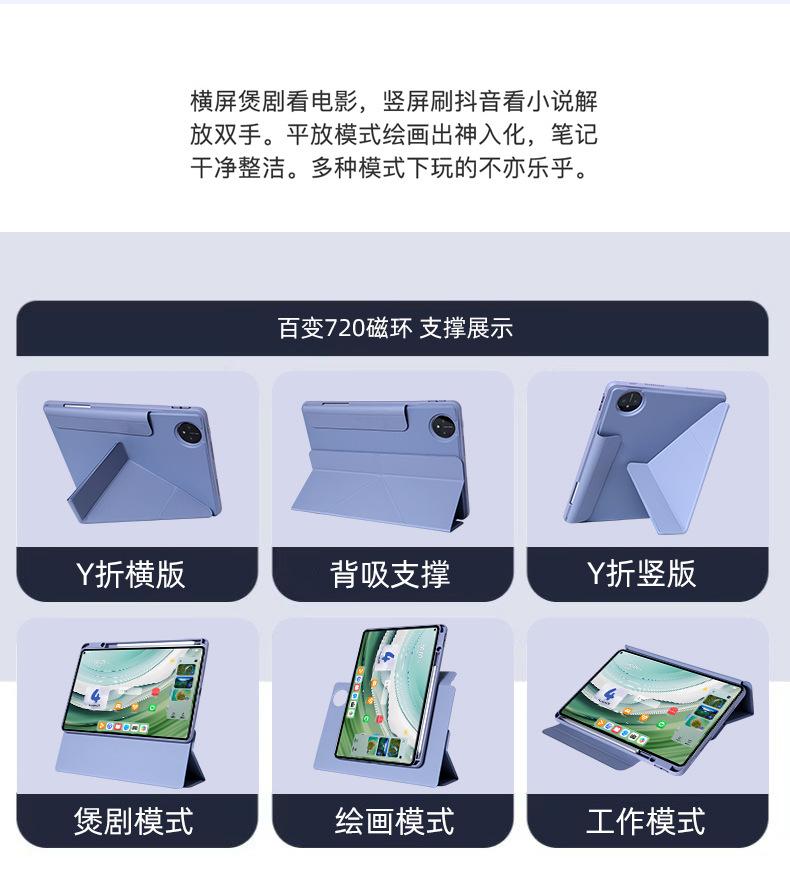 横屏煲剧看电影，竖屏刷抖音看小说解放双手。平放模式绘画出神入化，笔记干净整洁。多种模式下玩的不亦乐乎。

百变720磁环 支撑展示

Y折横版

背吸支撑

Y折竖版

煲剧模式

绘画模式

工作模式