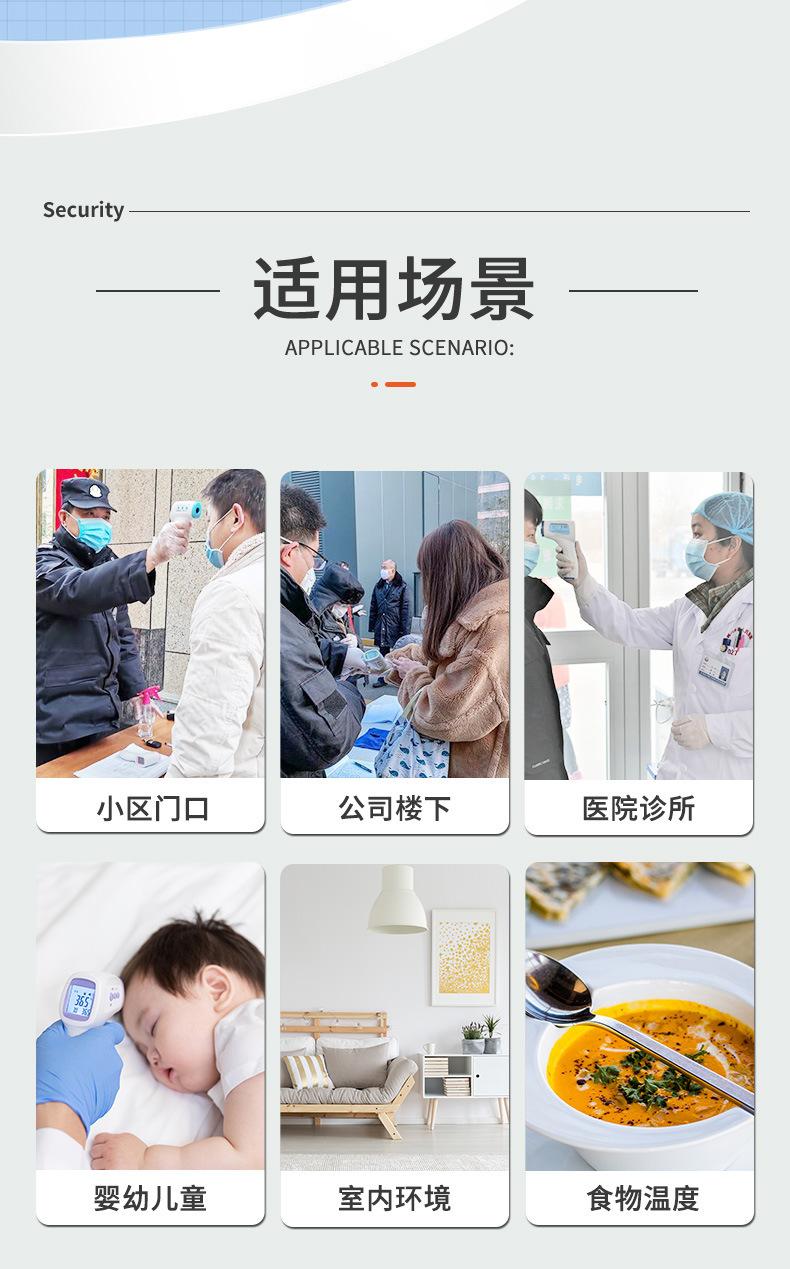 Security

适用场景

APPLICABLE SCENARIO:

小区门口

公司楼下

医院诊所

36.5

婴幼儿童

室内环境

食物温度