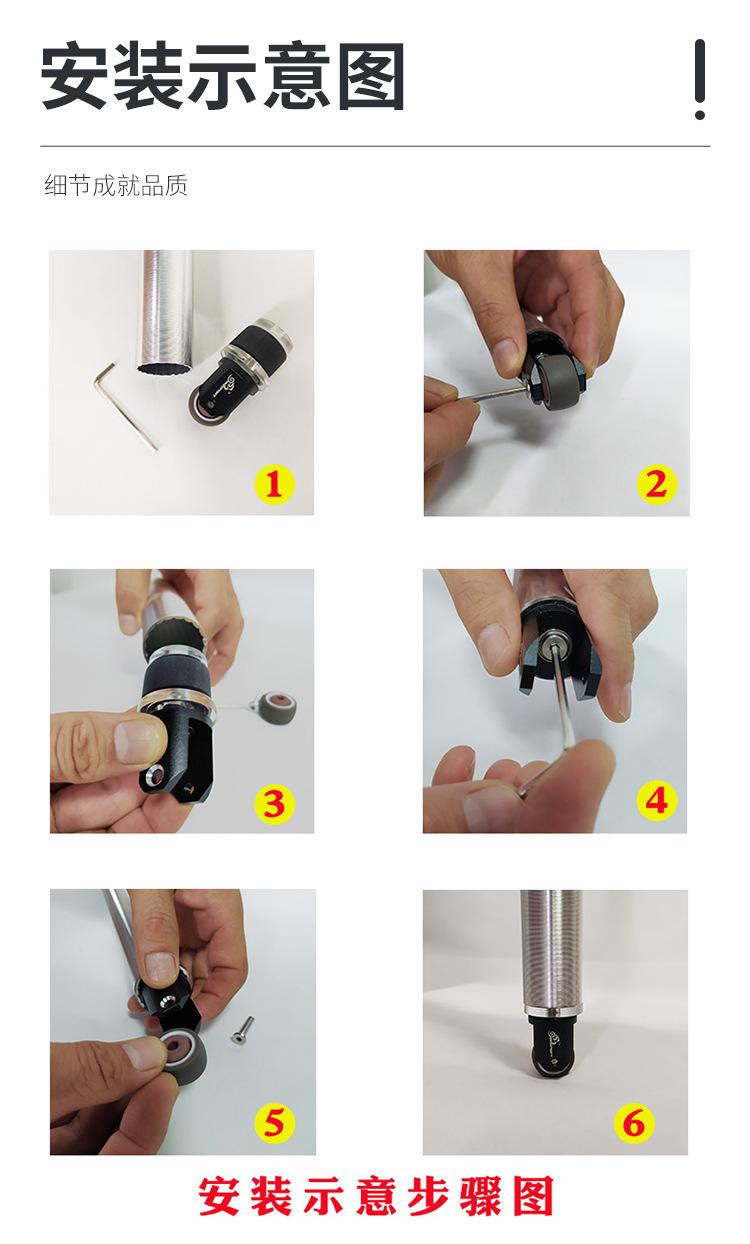 安装示意图

细节成就品质

1

2

3

4

5

6

安装示意步骤图