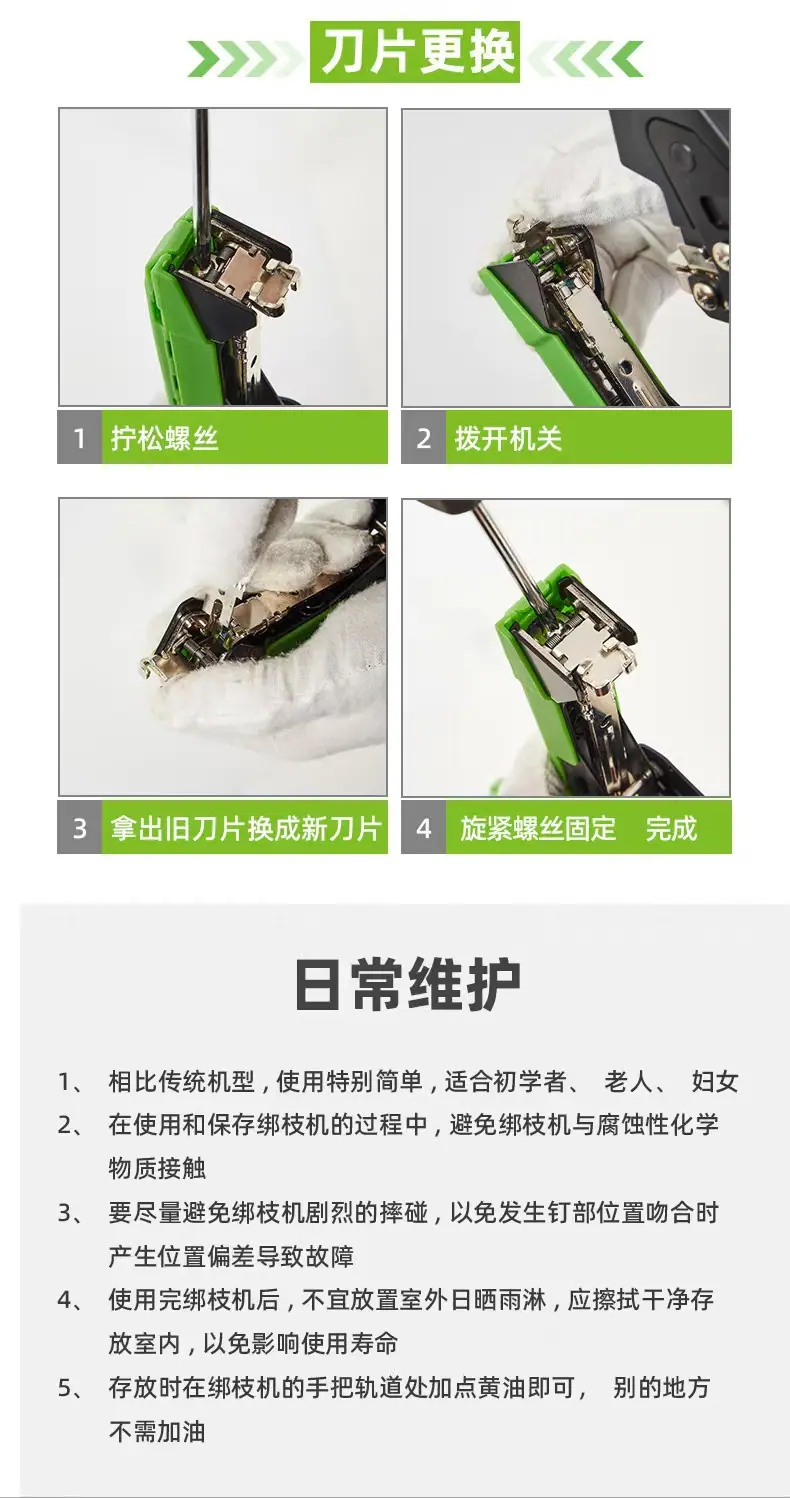 刀片更换

1 拧松螺丝

2 拨开机关

3 拿出旧刀片换成新刀片

4 旋紧螺丝固定 完成

日常维护

1、 相比传统机型，使用特别简单，适合初学者、 老人、 妇女

2、 在使用和保存绑枝机的过程中，避免绑枝机与腐蚀性化学物质接触

3、 要尽量避免绑枝机剧烈的摔碰，以免发生钉部位置吻合时产生位置偏差导致故障

4、 使用完绑枝机后，不宜放置室外日晒雨淋，应擦拭干净存放室内，以免影响使用寿命

5、 存放时在绑枝机的手把轨道处加点黄油即可， 别的地方不需加油