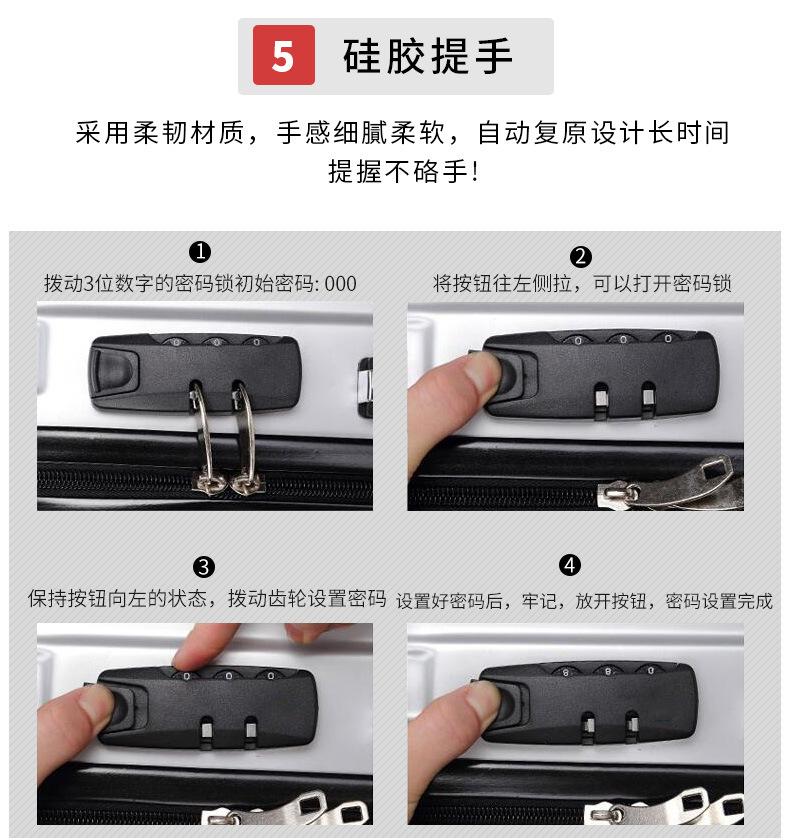 5 硅胶提手

采用柔韧材质，手感细腻柔软，自动复原设计长时间提握不硌手！

❶
拨动3位数字的密码锁初始密码: 000

❷
将按钮往左侧拉，可以打开密码锁

❸
保持按钮向左的状态，拨动齿轮设置密码

❹
设置好密码后，牢记，放开按钮，密码设置完成