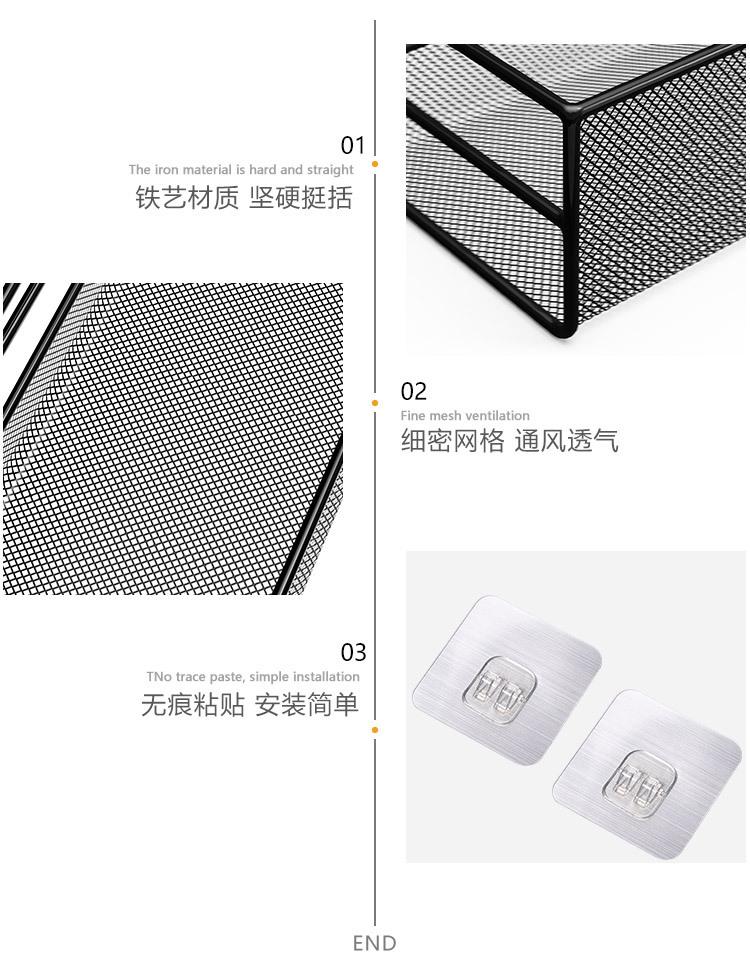 01
The iron material is hard and straight
铁艺材质 坚硬挺括

02
Fine mesh ventilation
细密网格 通风透气

03
TNo trace paste, simple installation
无痕粘贴 安装简单

END