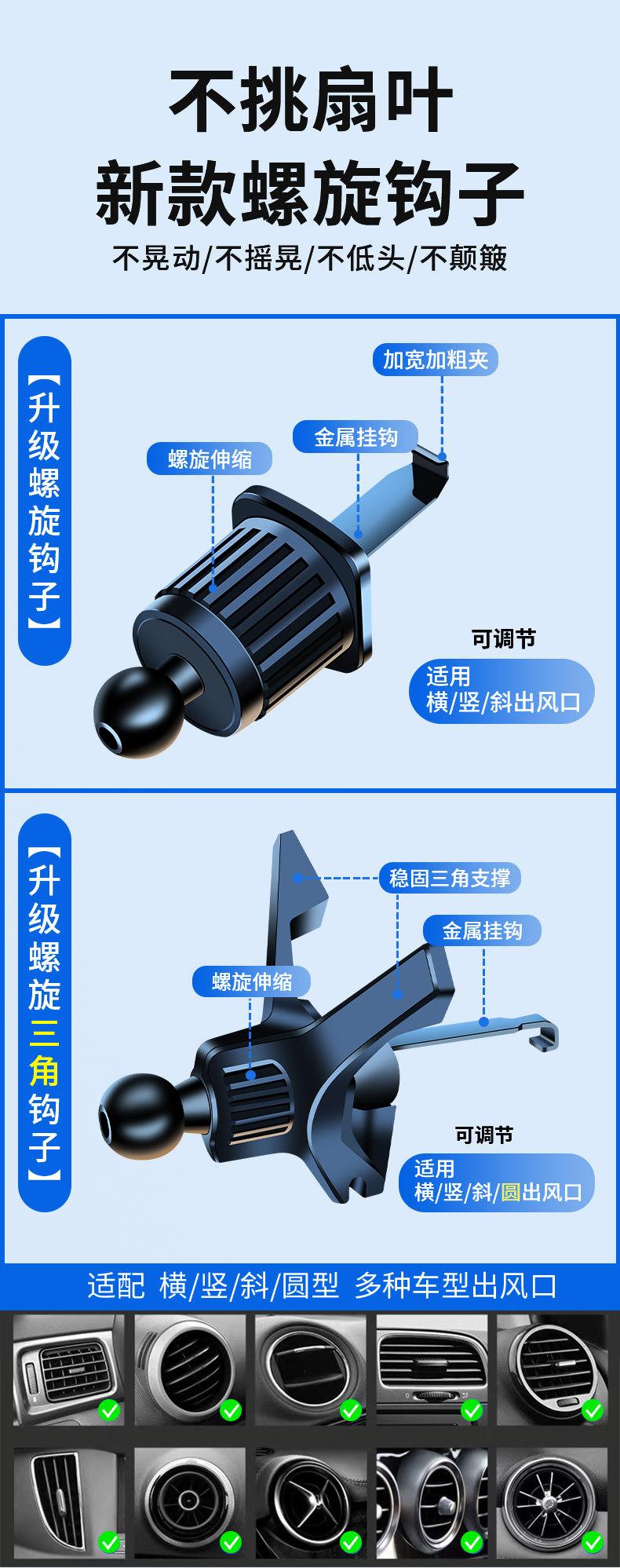 不挑扇叶
新款螺旋钩子
不晃动/不摇晃/不低头/不颠簸

【升级螺旋钩子】

加宽加粗夹
金属挂钩
螺旋伸缩

可调节
适用
横/竖/斜出风口

【升级螺旋三角钩子】

稳固三角支撑
金属挂钩
螺旋伸缩

可调节
适用
横/竖/斜/圆出风口

适配 横/竖/斜/圆型 多种车型出风口