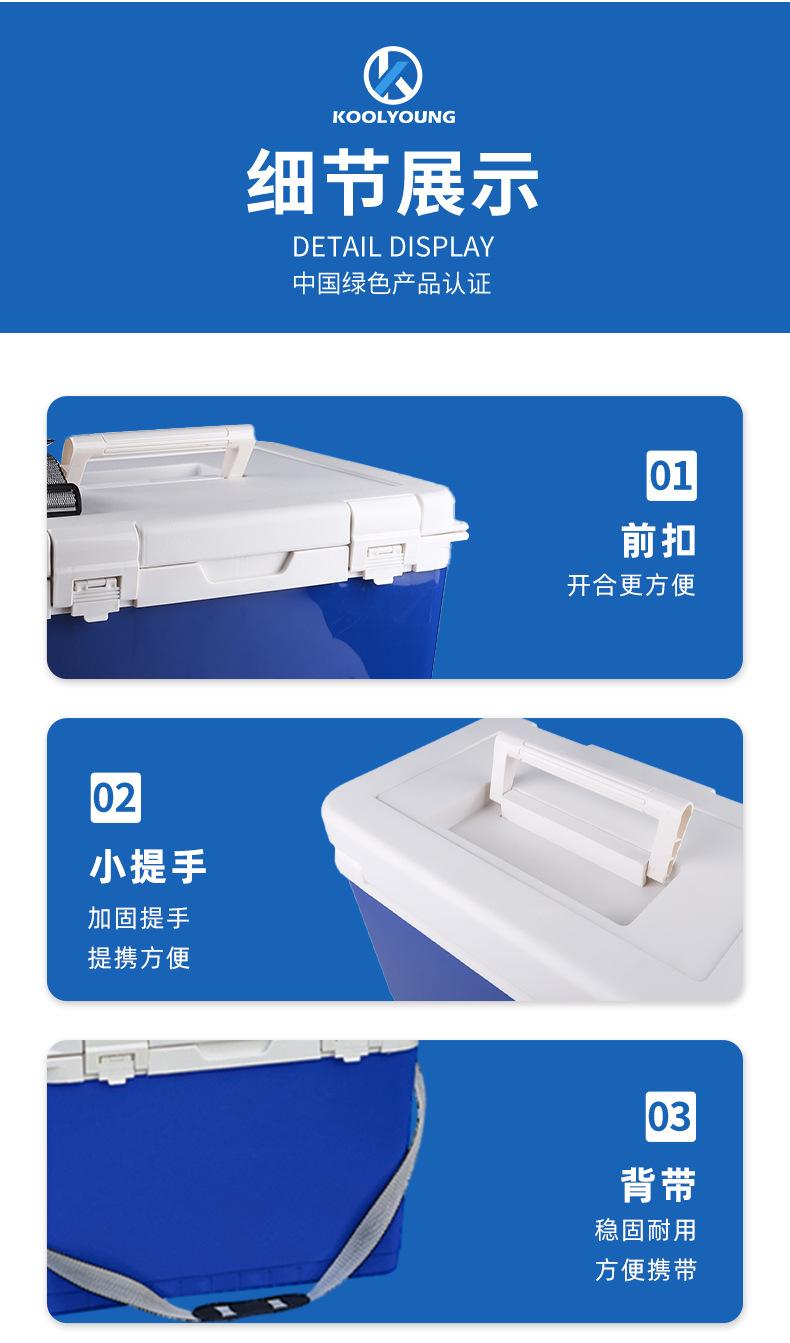 KOOLYOUNG

细节展示

DETAIL DISPLAY

中国绿色产品认证

01

前扣

开合更方便

02

小提手

加固提手

提携方便

03

背带

稳固耐用

方便携带