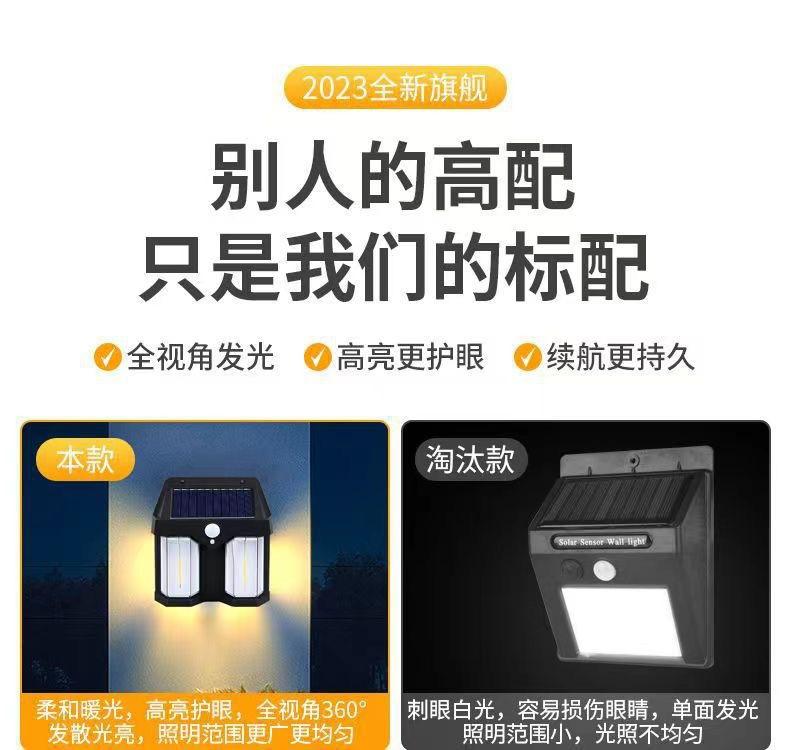 2023全新旗舰

别人的高配
只是我们的标配

全视角发光 高亮更护眼 续航更持久

本款

柔和暖光，高亮护眼，全视角360°发散光亮，照明范围更广更均匀

淘汰款

Solar Sensor Wall light

刺眼白光，容易损伤眼睛，单面发光照明范围小，光照不均匀