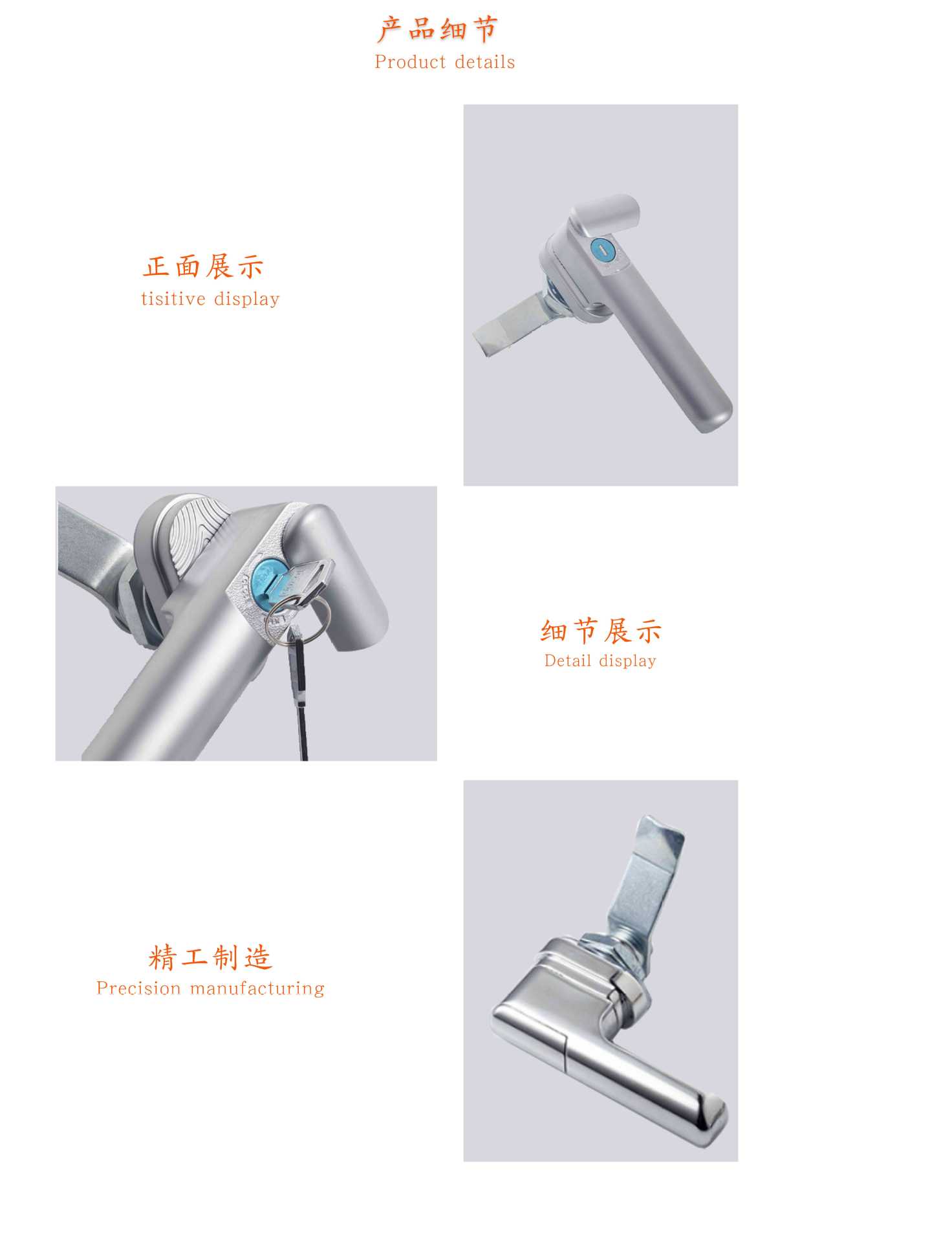 产品细节
Product details

正面展示
tisitive display

细节展示
Detail display

精工制造
Precision manufacturing