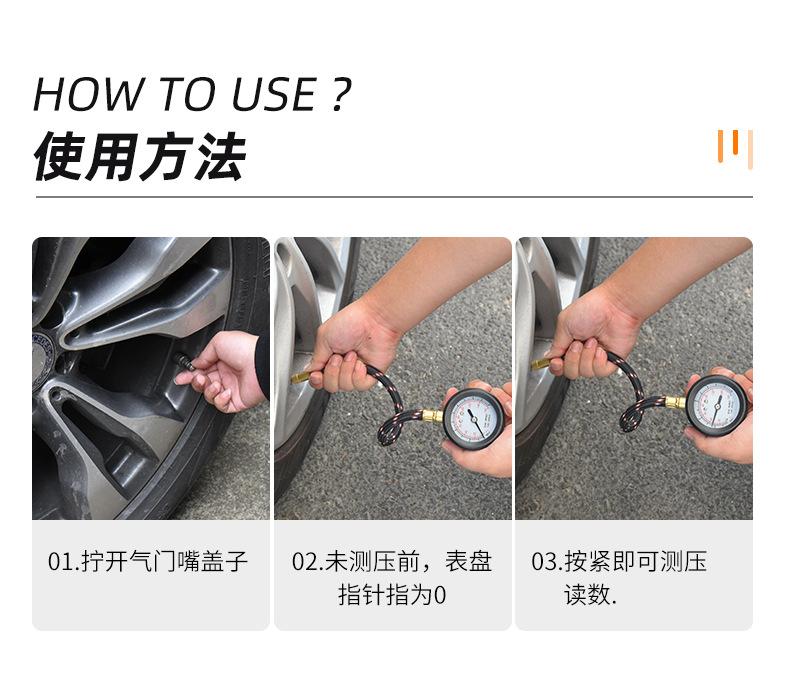 HOW TO USE ?
使用方法

01.拧开气门嘴盖子

02.未测压前，表盘指针指为0

03.按紧即可测压读数.