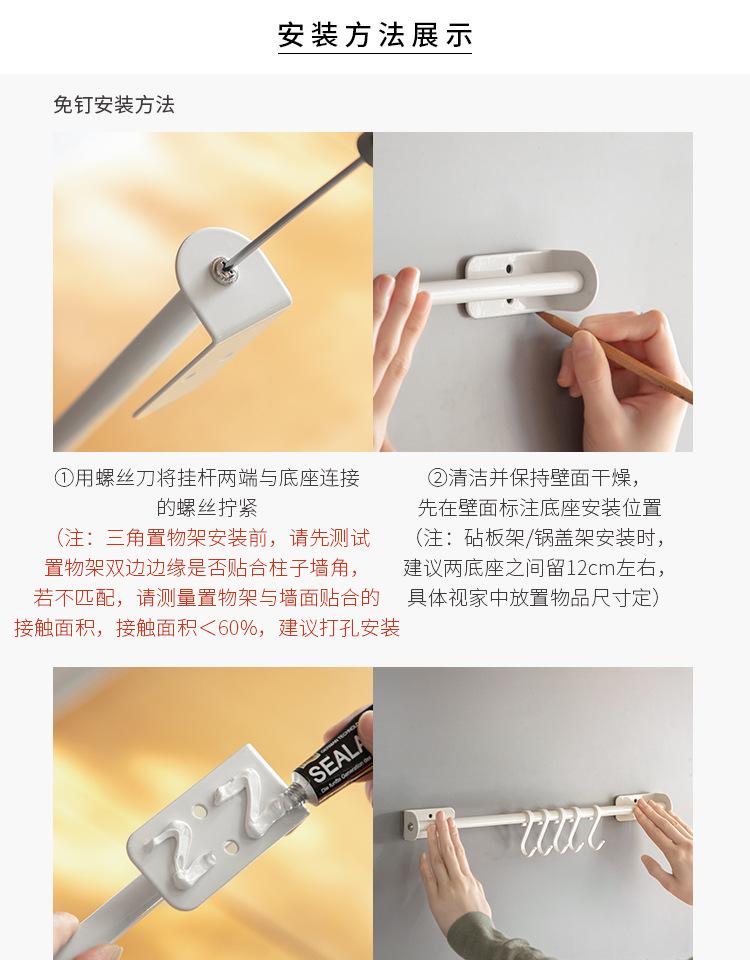 安装方法展示

免钉安装方法

①用螺丝刀将挂杆两端与底座连接的螺丝拧紧
（注：三角置物架安装前，请先测试置物架双边边缘是否贴合柱子墙角，若不匹配，请测量置物架与墙面贴合的接触面积，接触面积＜60%，建议打孔安装

②清洁并保持壁面干燥，先在壁面标注底座安装位置
（注：砧板架/锅盖架安装时，建议两底座之间留12cm左右，具体视家中放置物品尺寸定）

SEALA